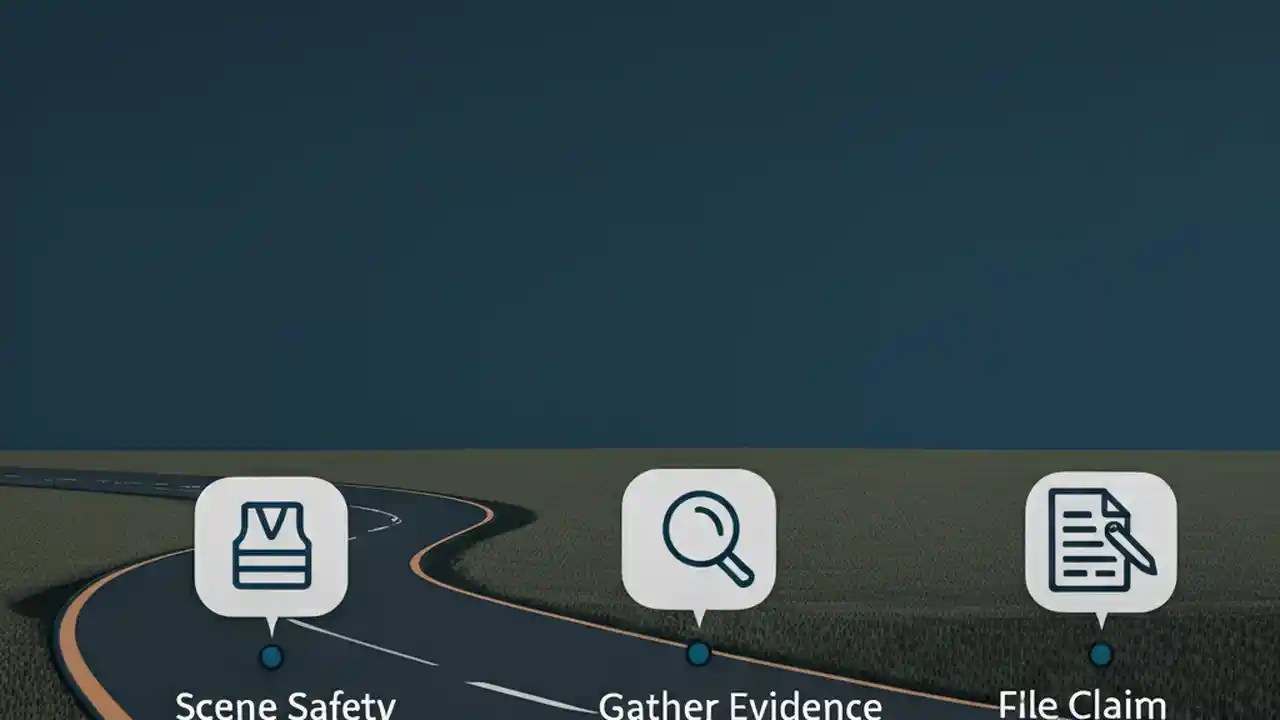 Scene Safety

Gather Evidence

File Claim