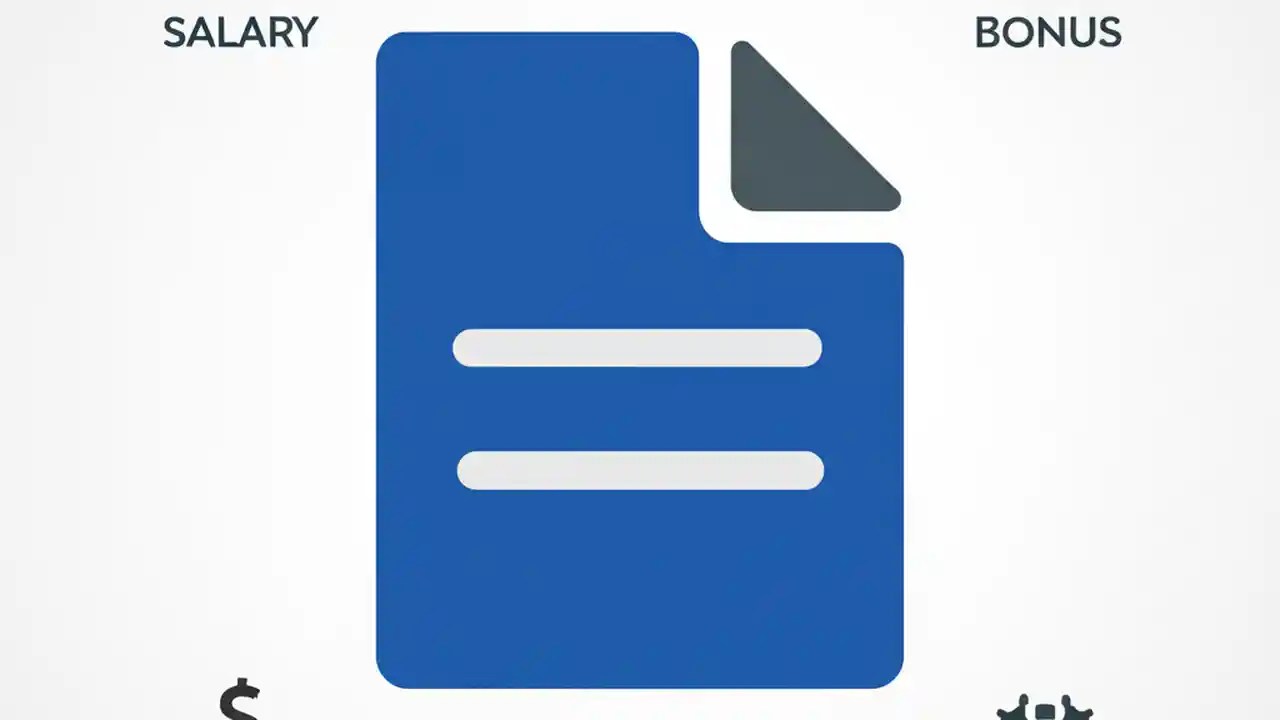 SALARY

BONUS

$