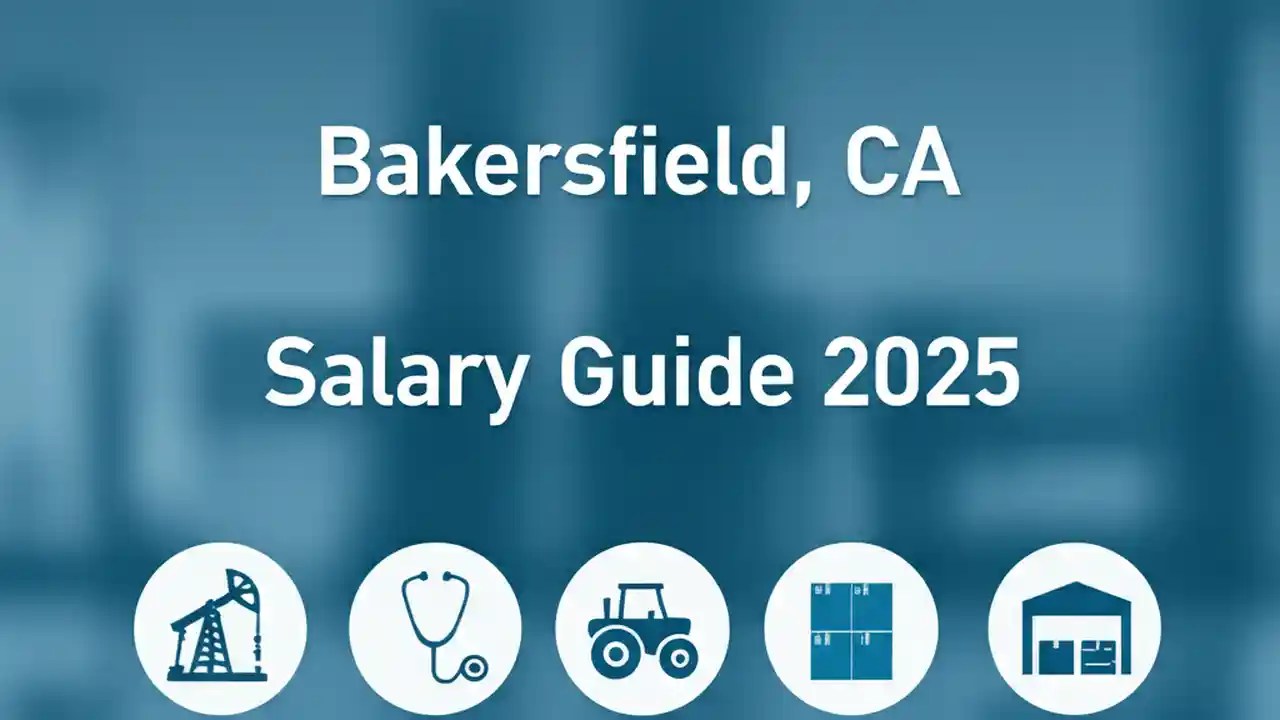 Bakersfield, CA

Salary Guide 2025