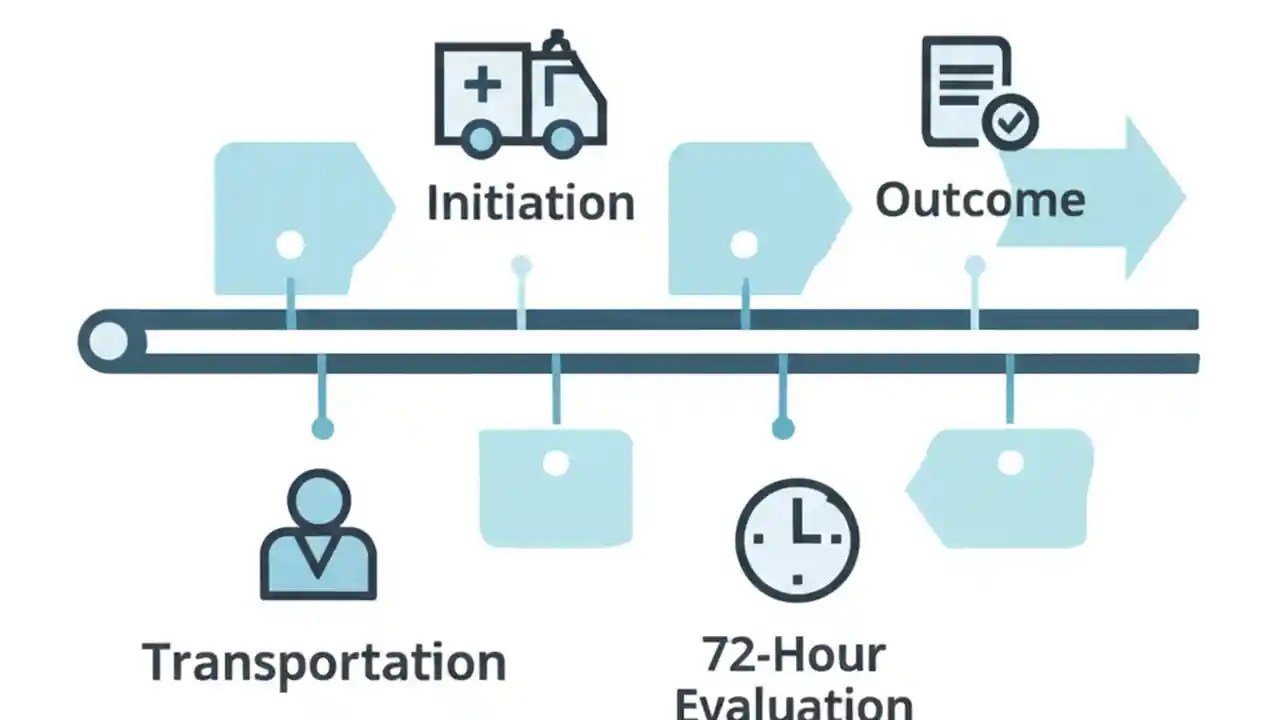 Initiation

Outcome

Transportation

72-Hour Evaluation