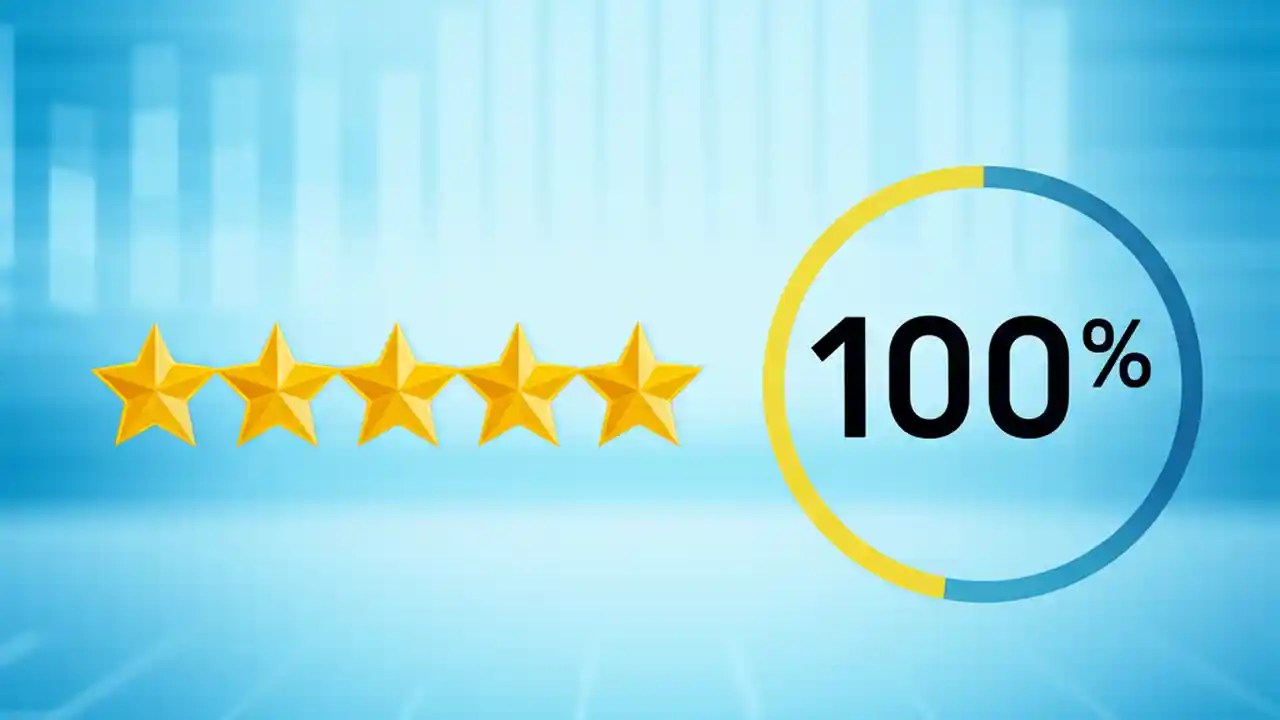 100%