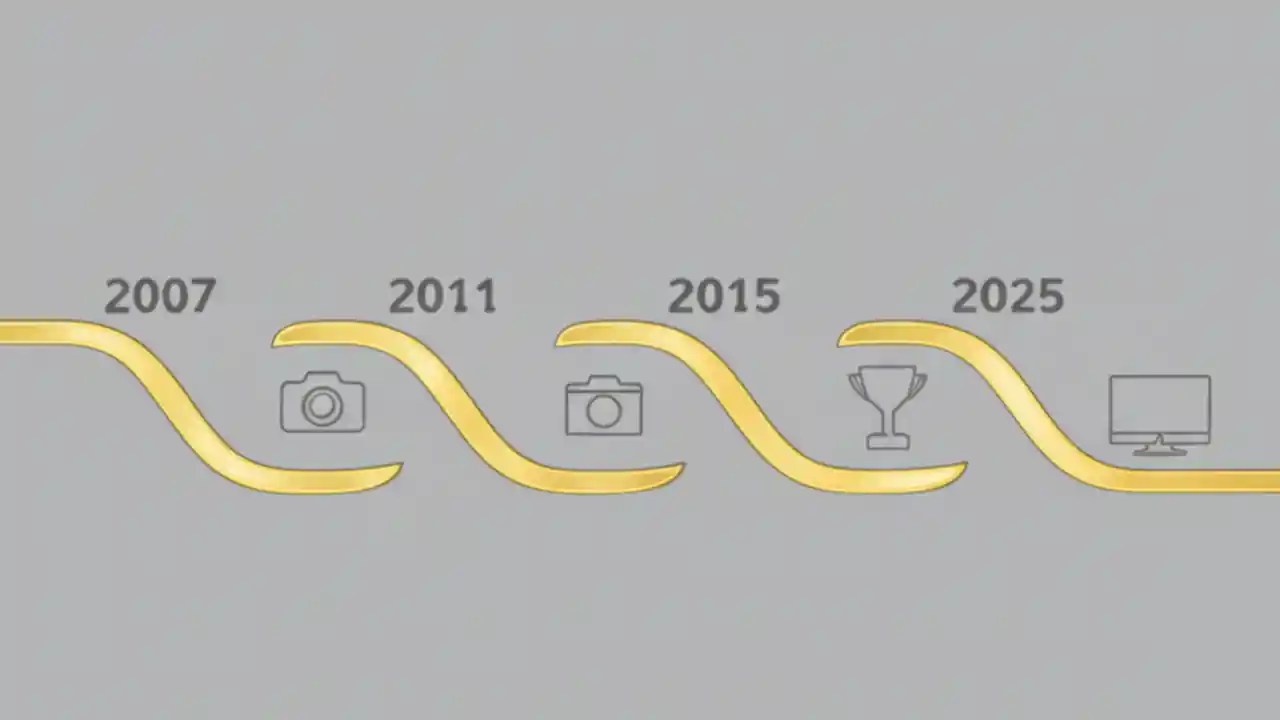 2007 2011 2015 2025