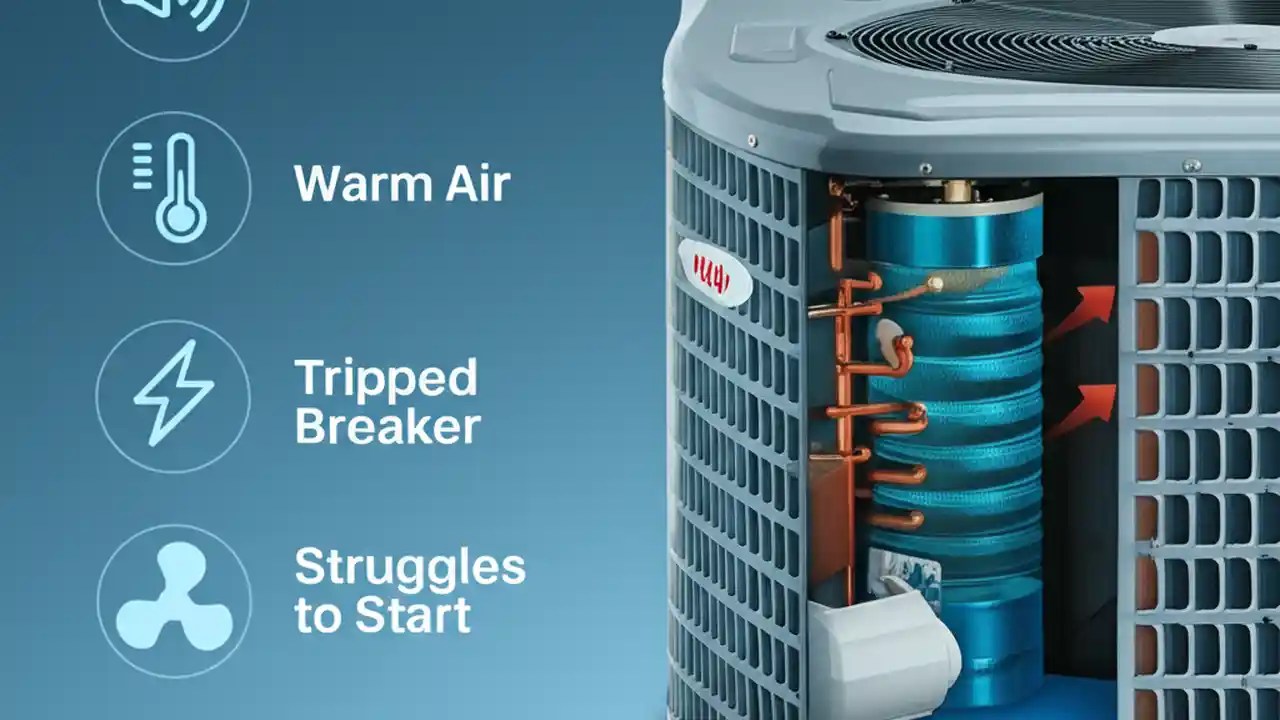 Warm Air

Tripped Breaker

Struggles to Start