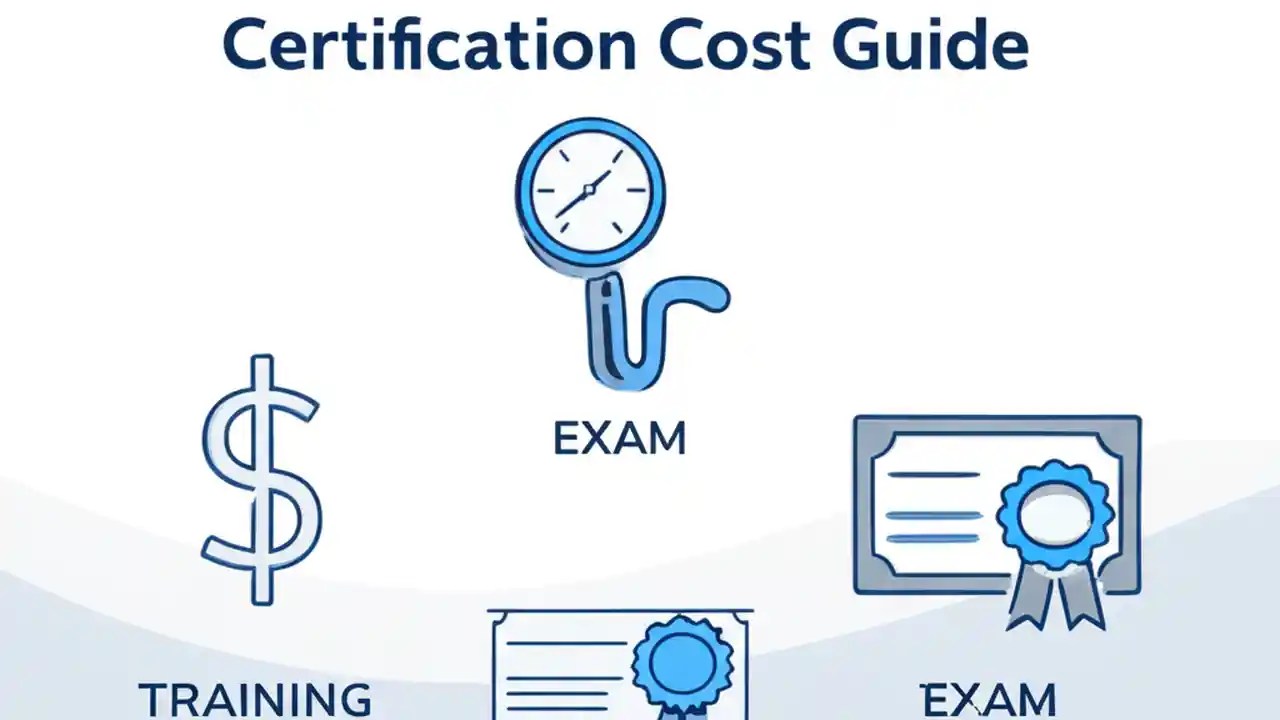 Certification Cost Guide

EXAM

TRAINING

EXAM