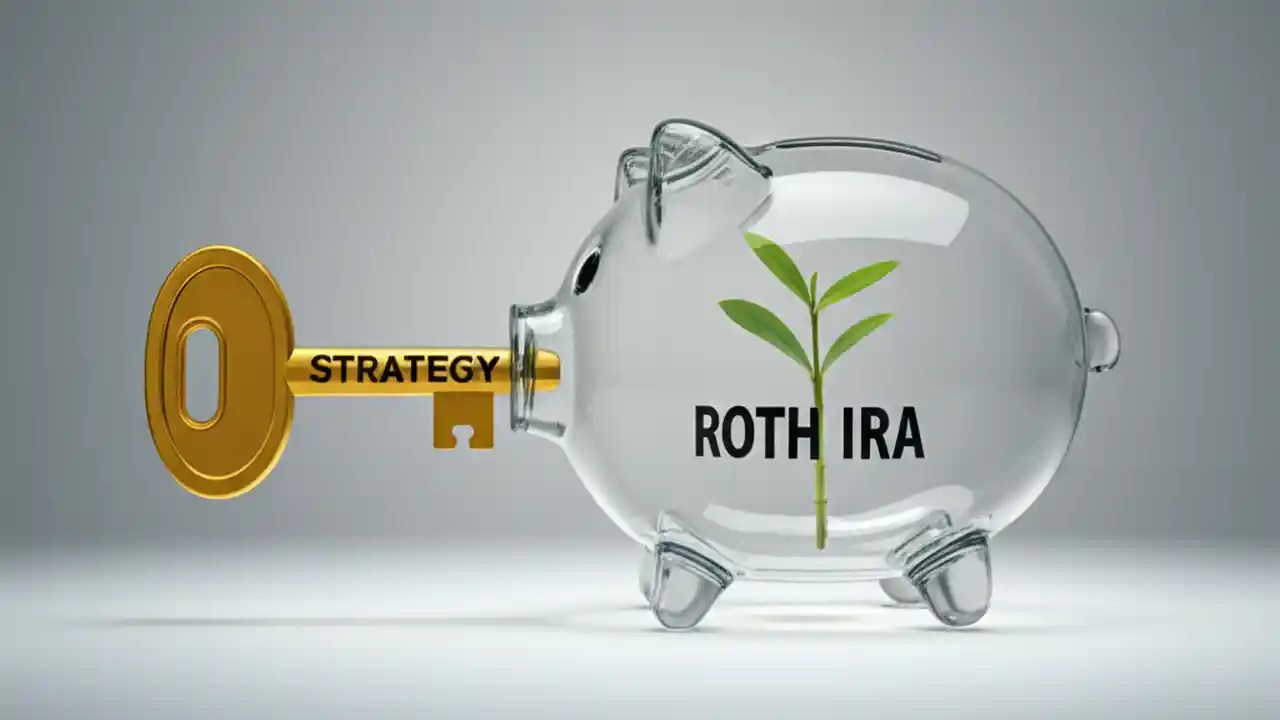 STRATEGY

ROTH IRA