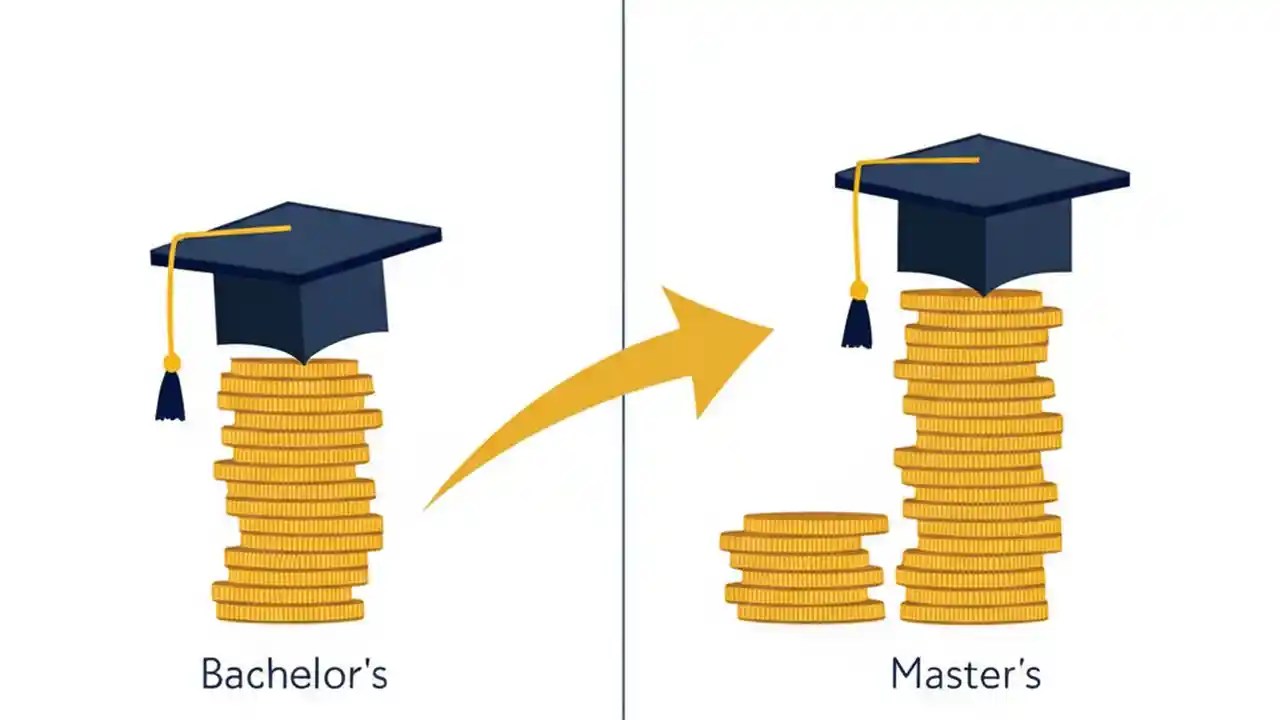 Bachelor's

Master's