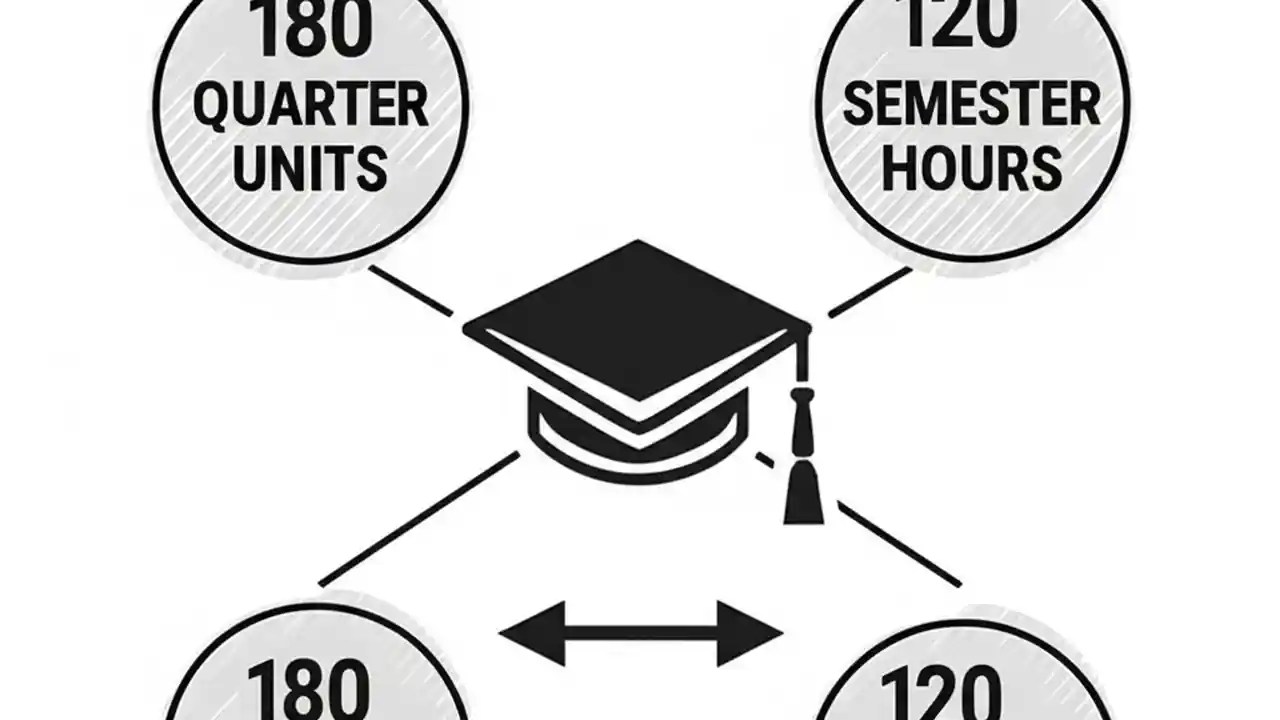 180 QUARTER UNITS

120 SEMESTER HOURS

180

120