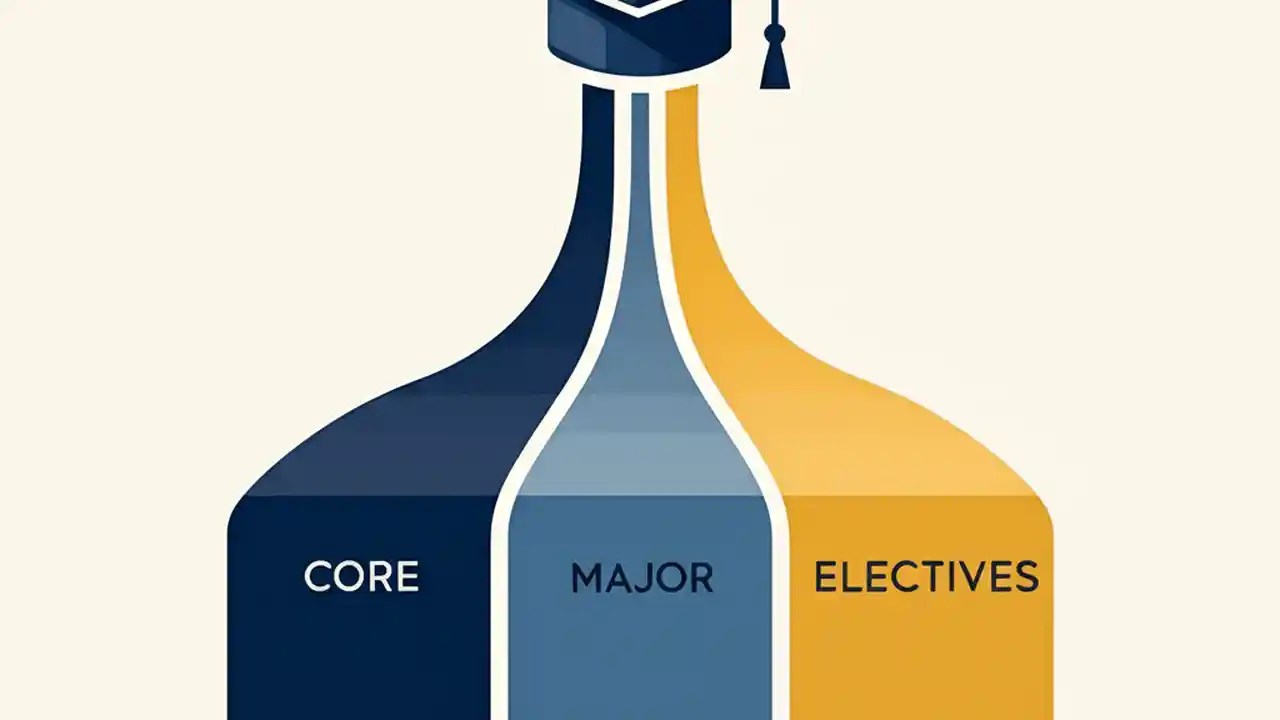 CORE

MAJOR

ELECTIVES