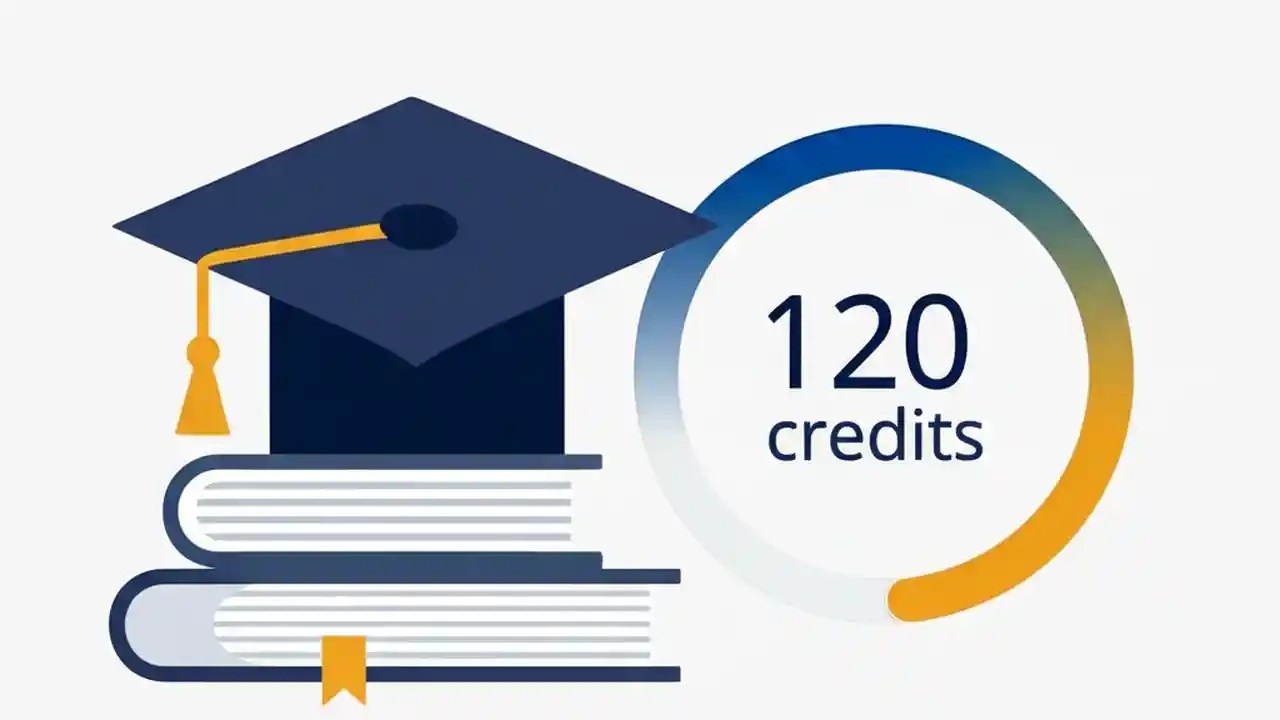 120
credits