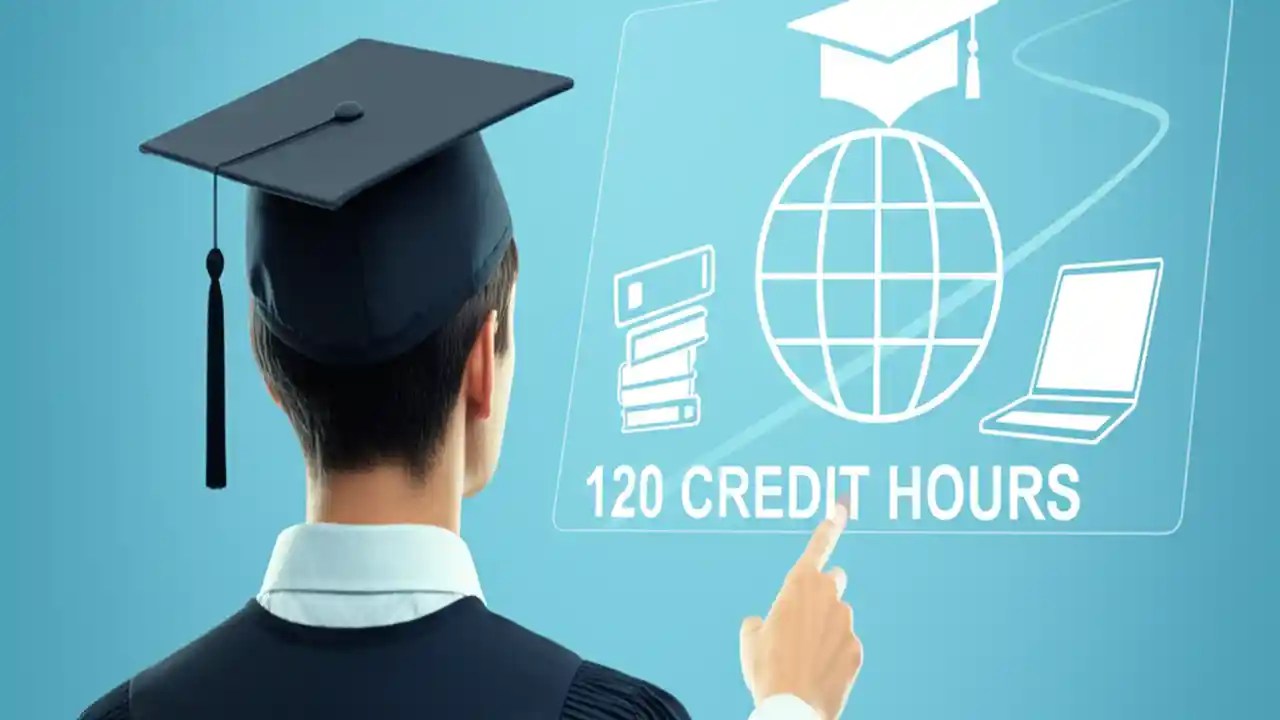 120 CREDIT HOURS