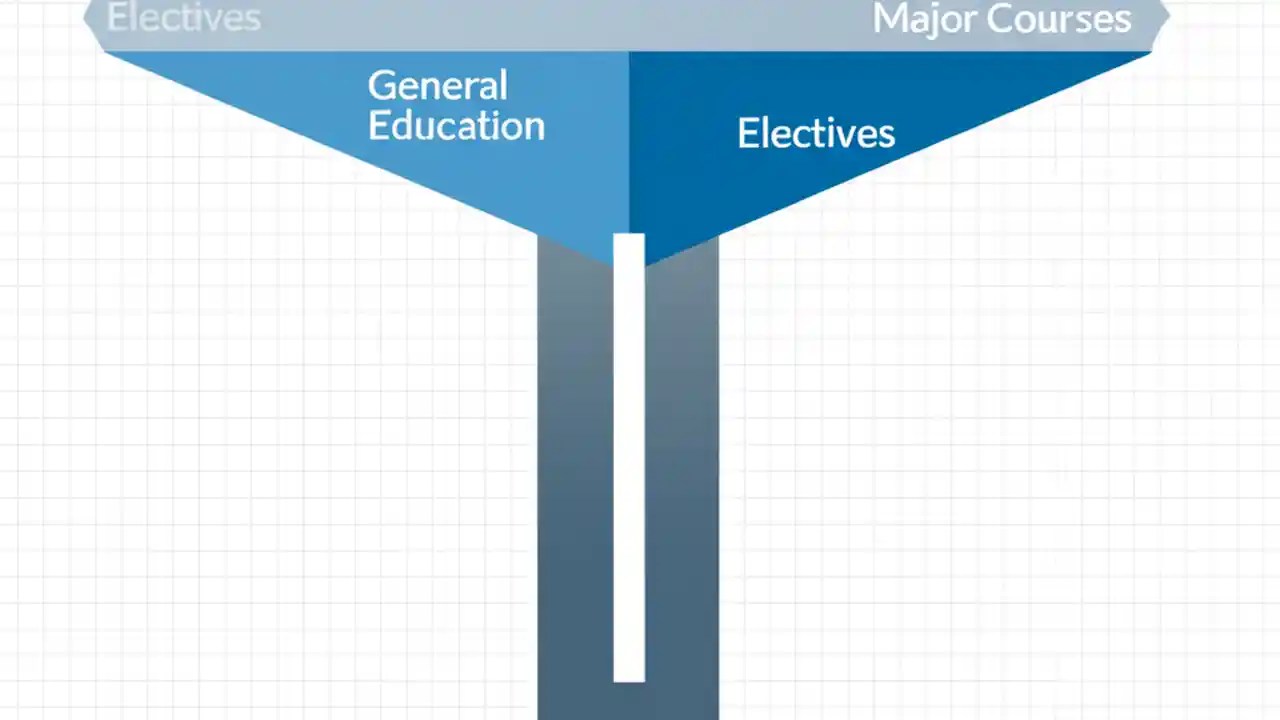 Electives

Major Courses

General Education

Electives