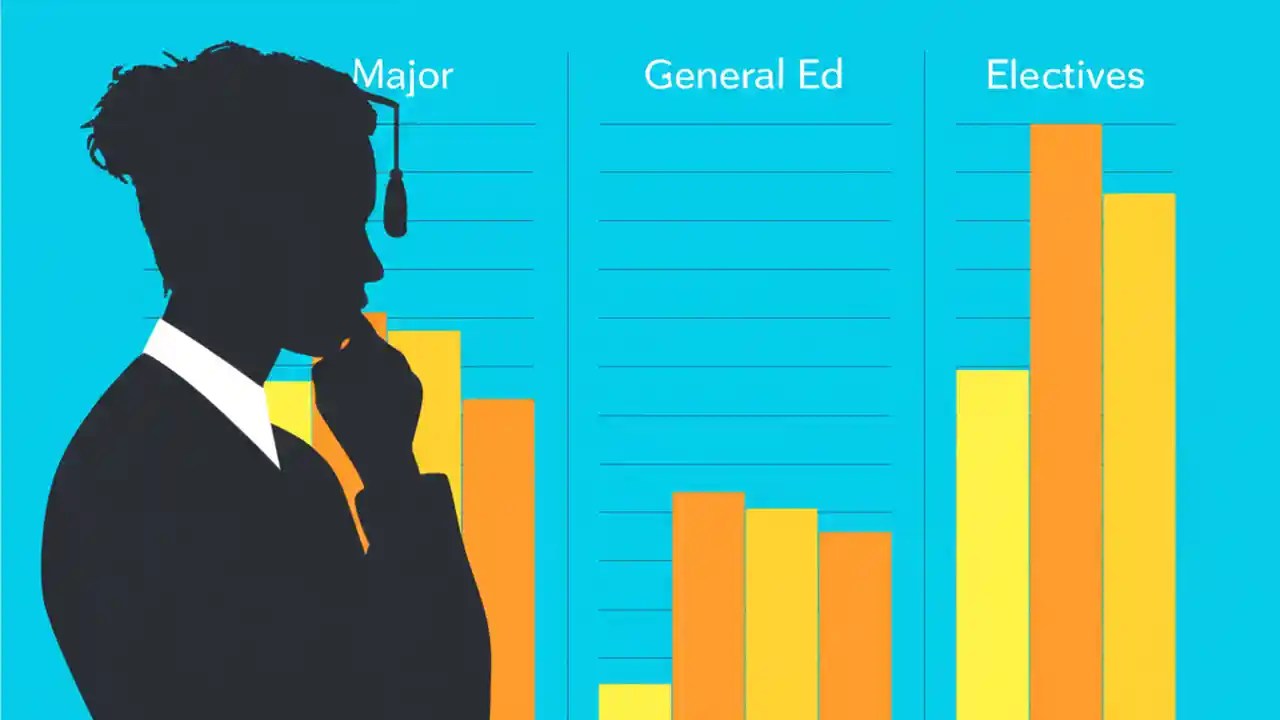 Major

General Ed

Electives