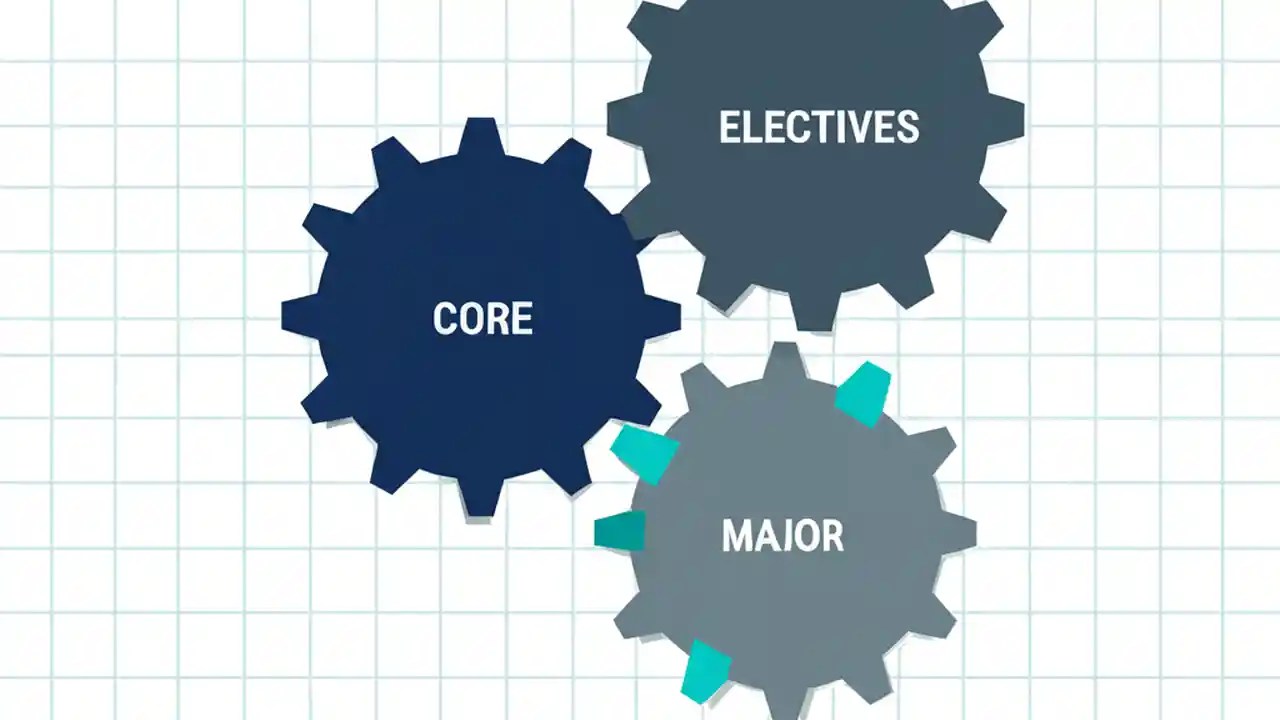 ELECTIVES

CORE

MAJOR