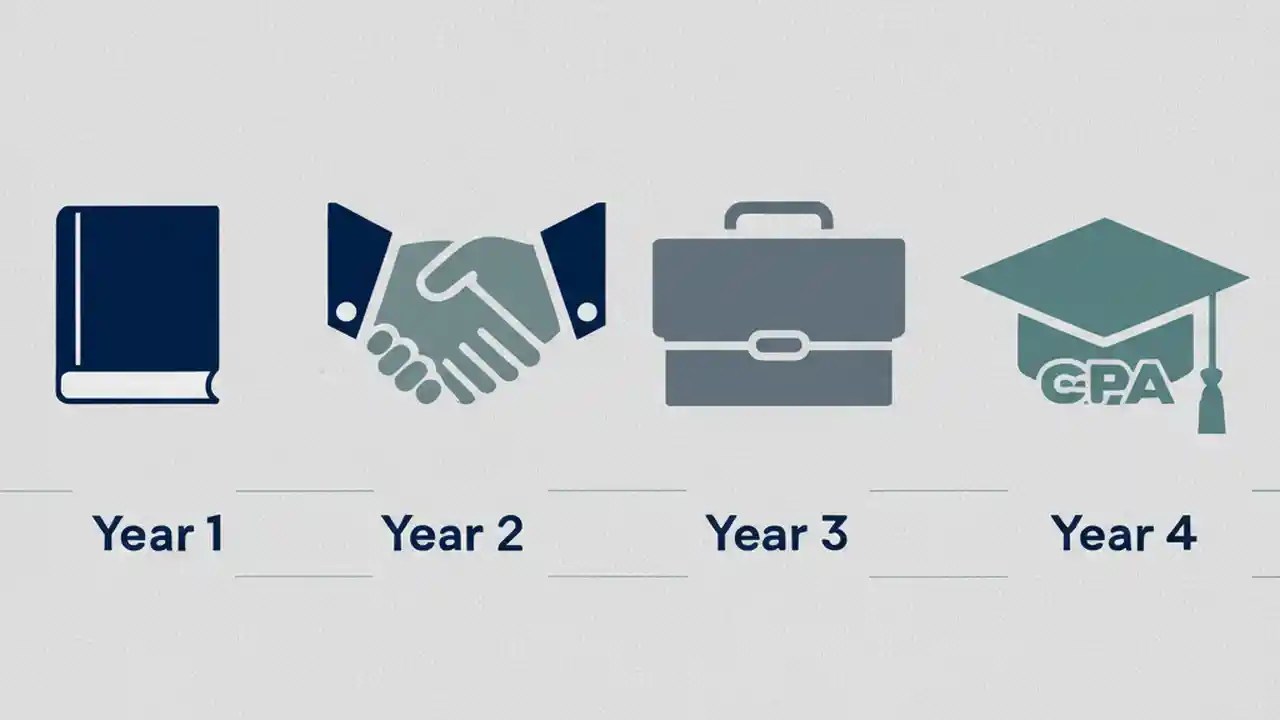 CPA

Year 1

Year 2

Year 3

Year 4