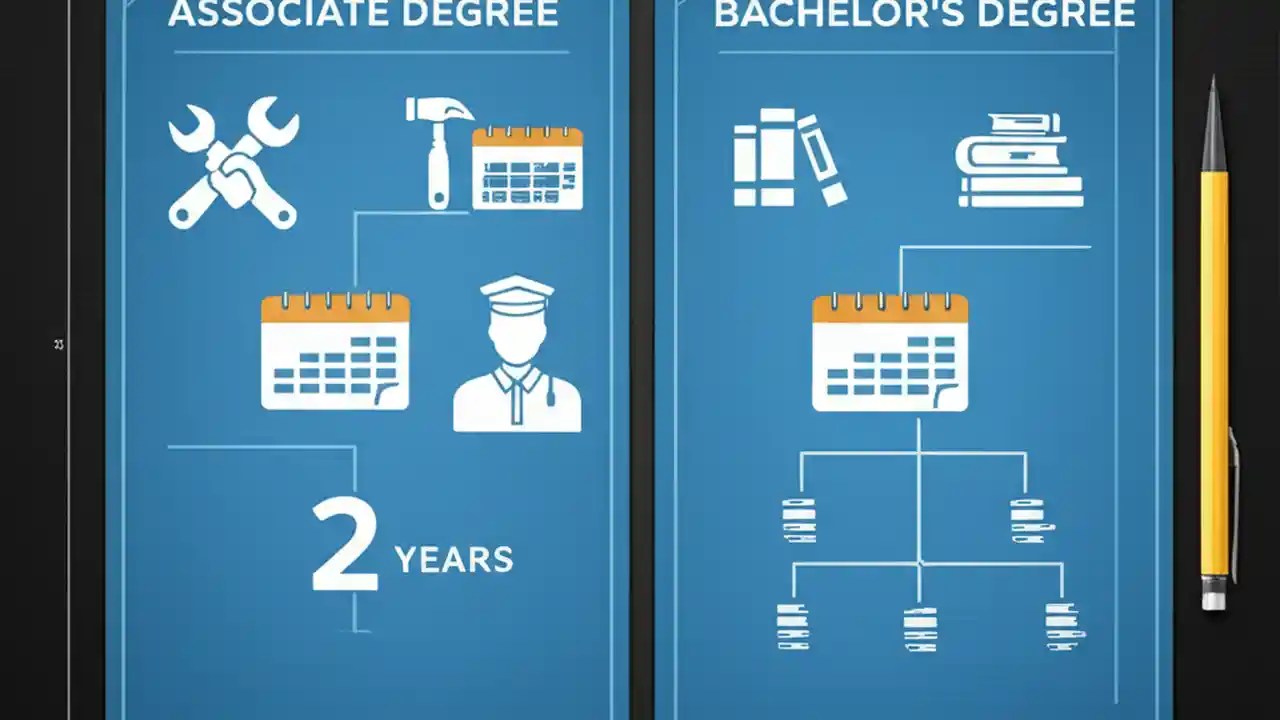 ASSOCIATE DEGREE

2 YEARS

BACHELOR'S DEGREE