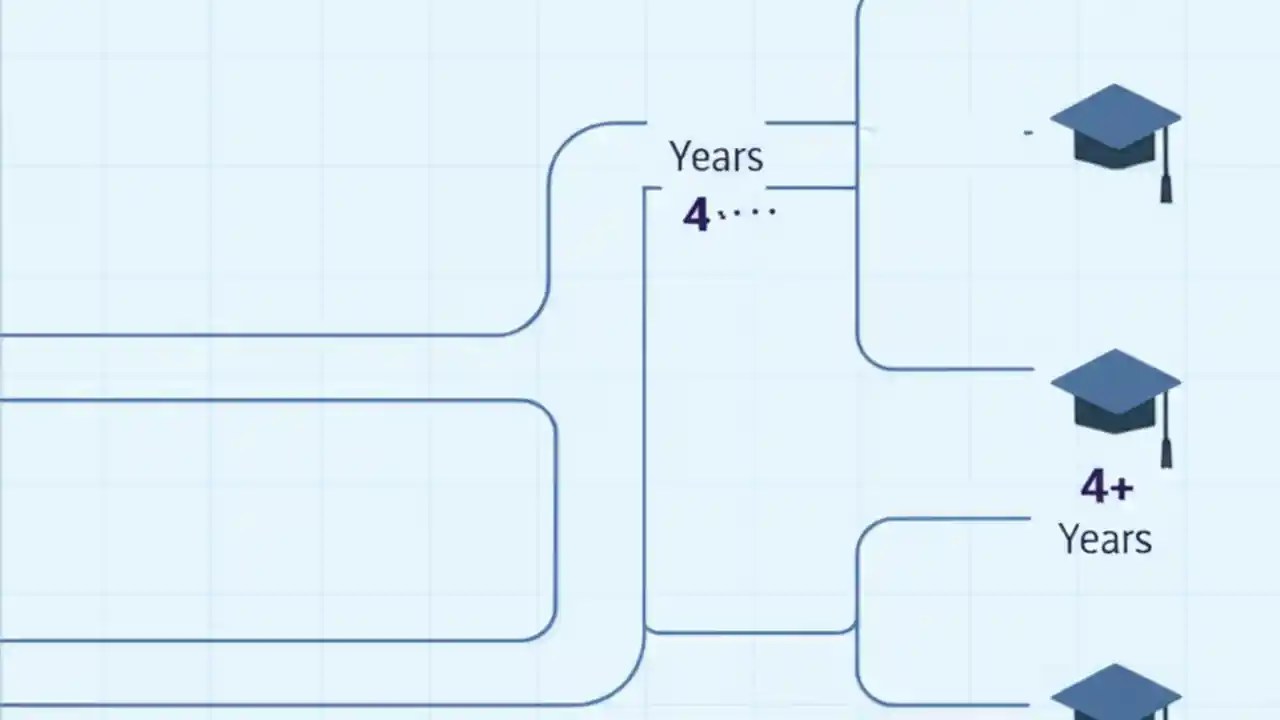 Years
4

4+
Years