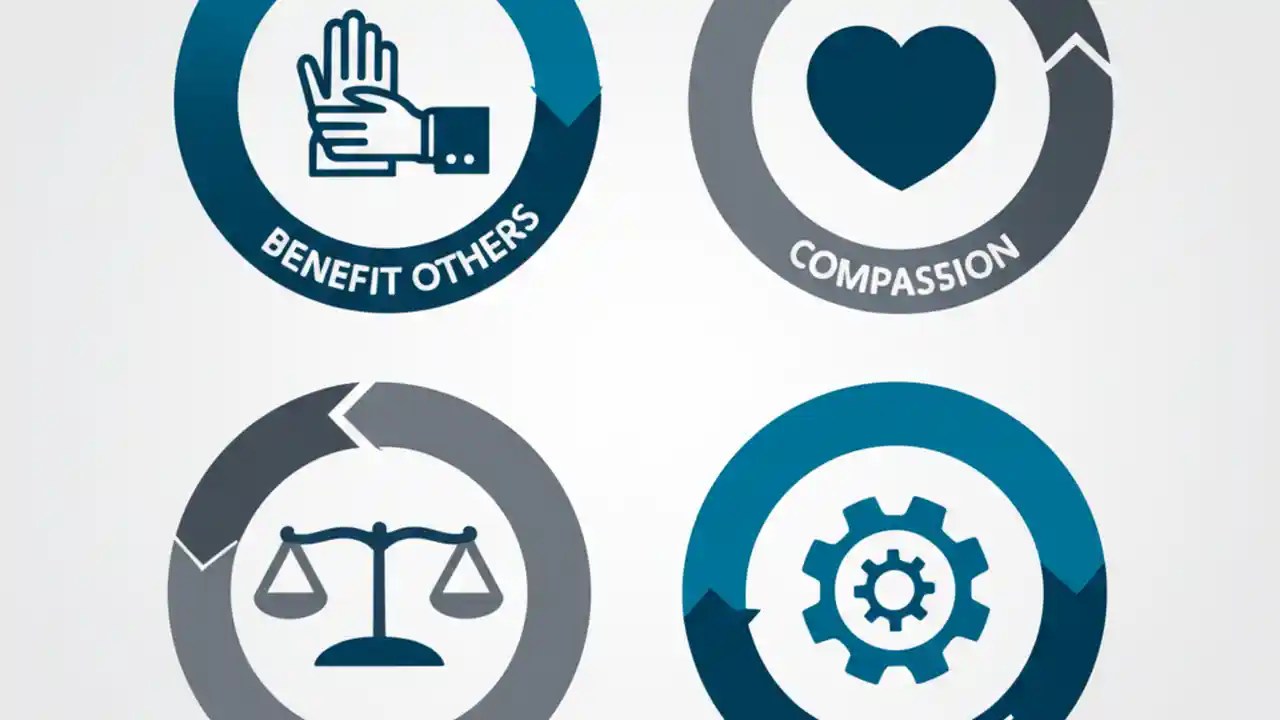 BENEFIT OTHERS

COMPASSION