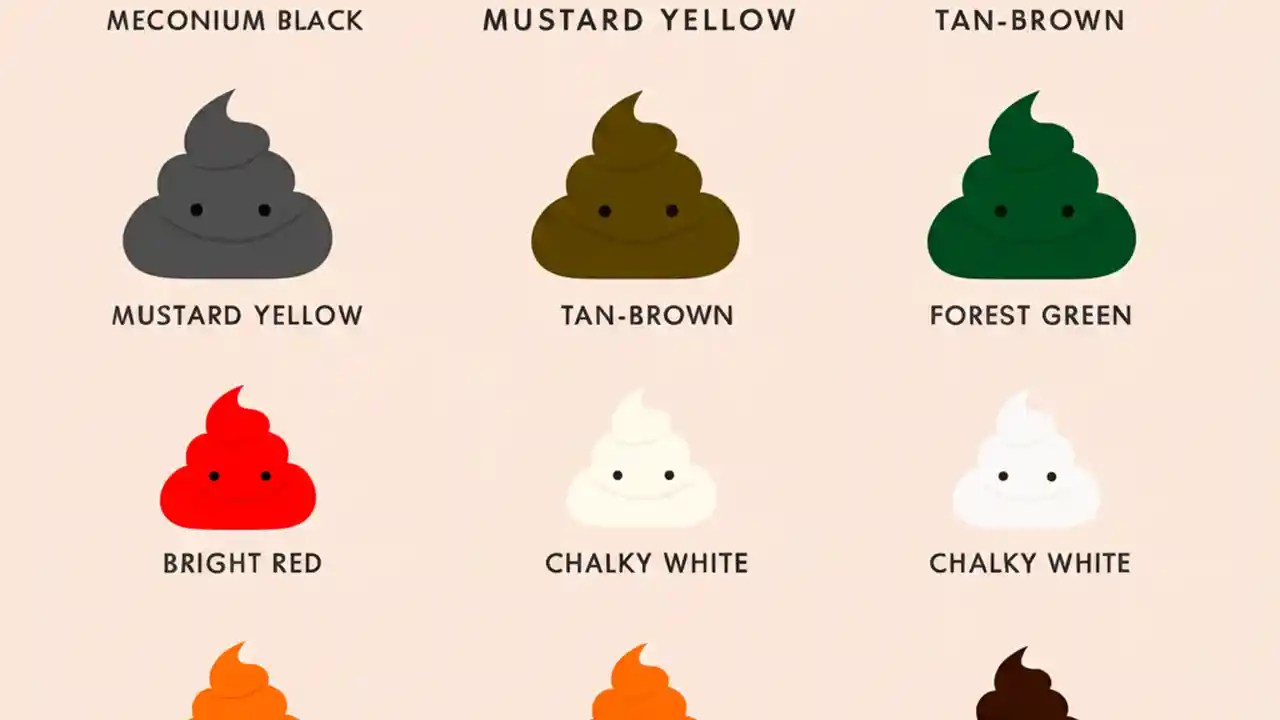 MECONIUM BLACK
MUSTARD YELLOW
TAN-BROWN

MUSTARD YELLOW
TAN-BROWN
FOREST GREEN

BRIGHT RED
CHALKY WHITE
CHALKY WHITE