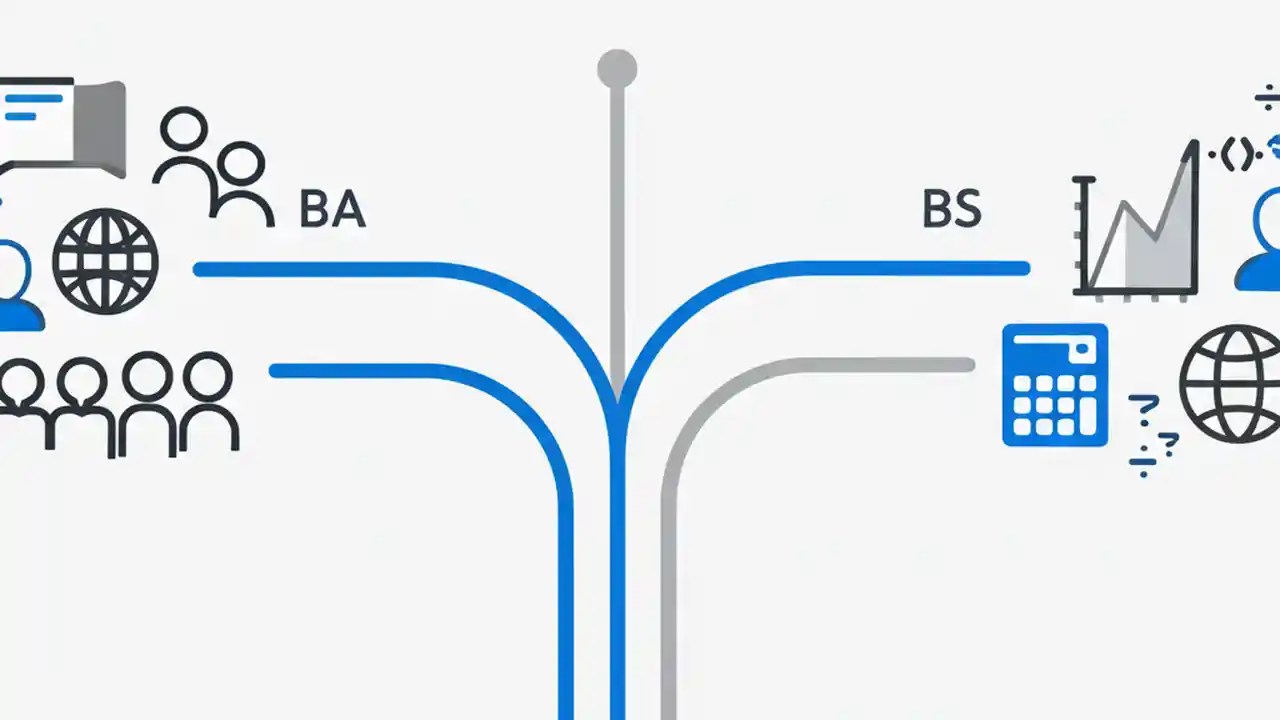 BA

BS