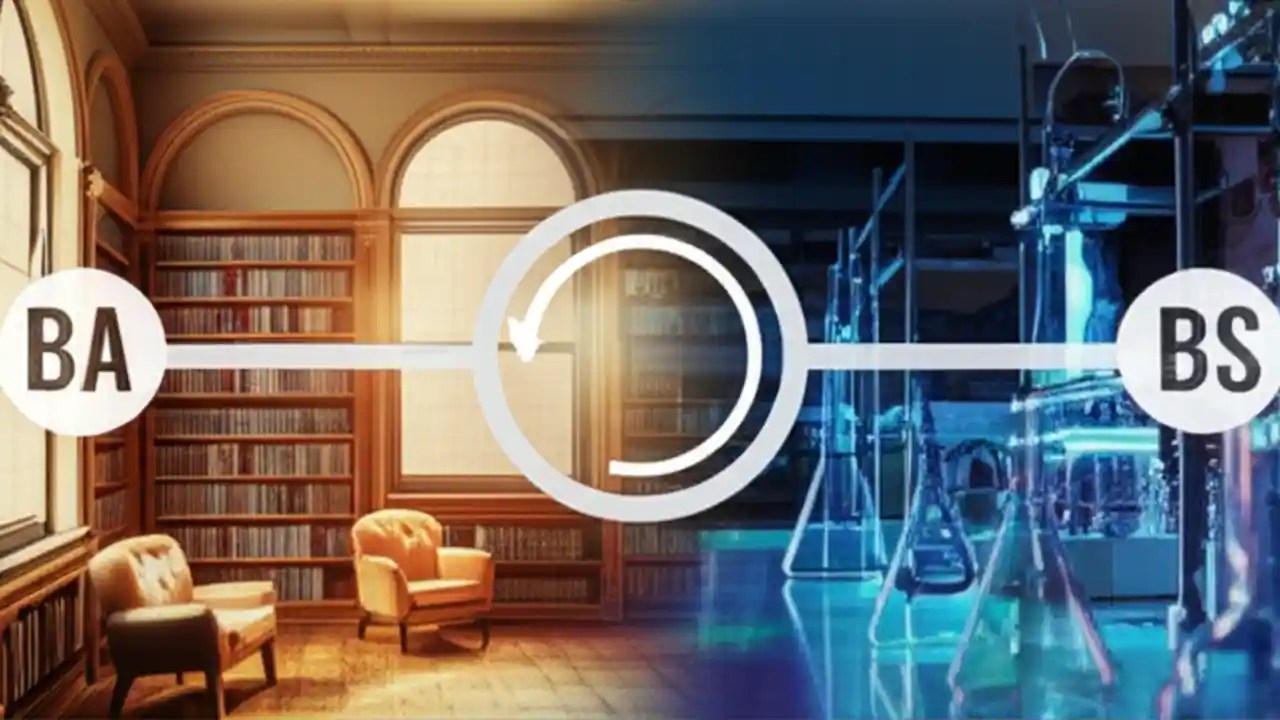 BA

BS