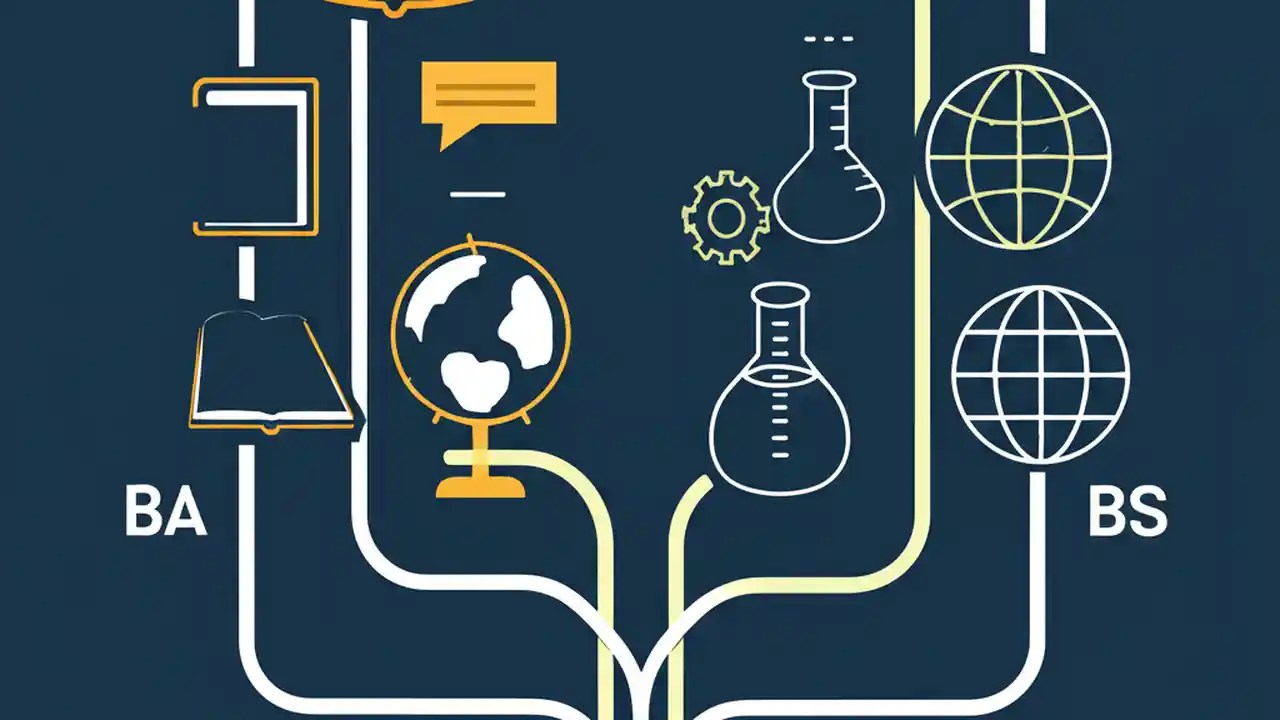 BA

BS