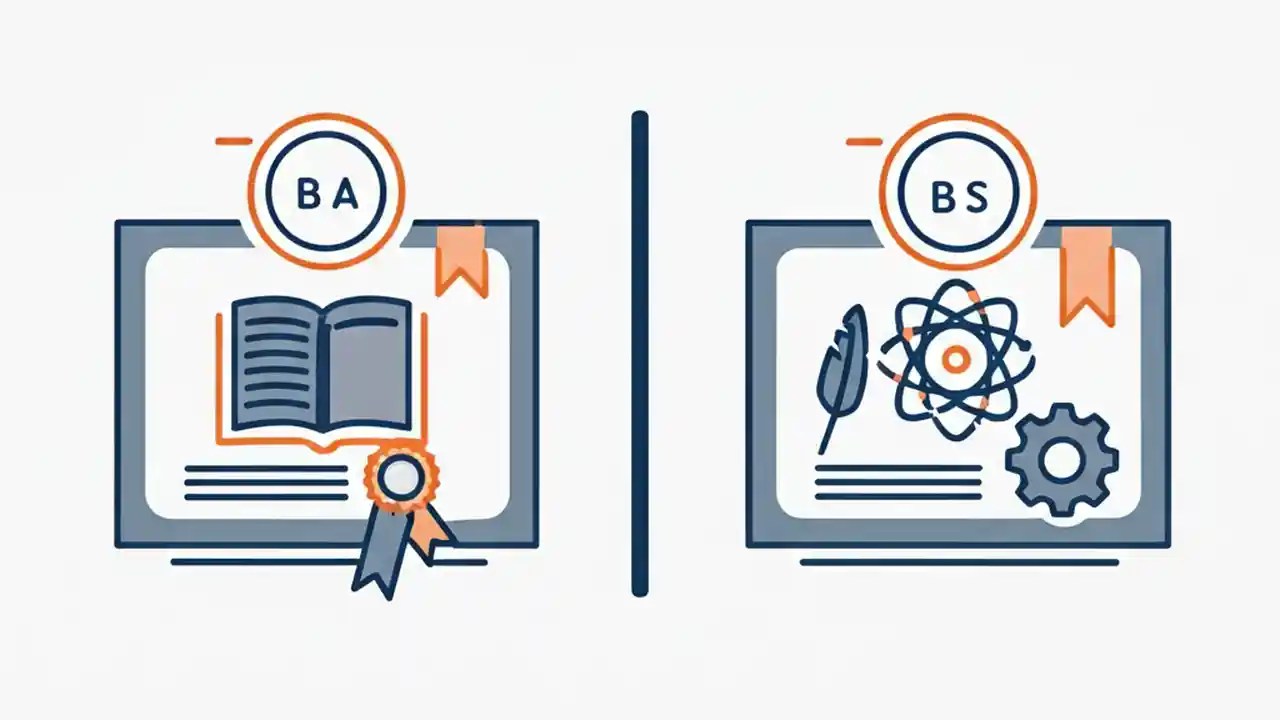 BA

BS