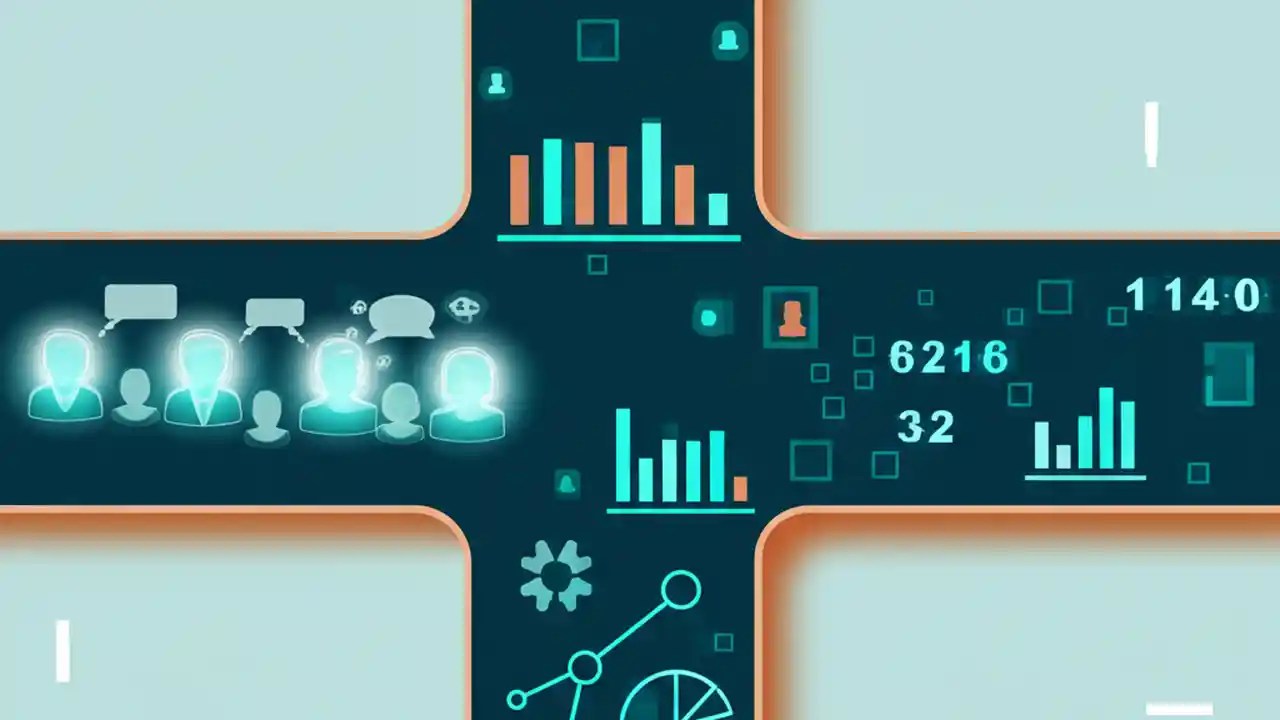 1140

6216

32