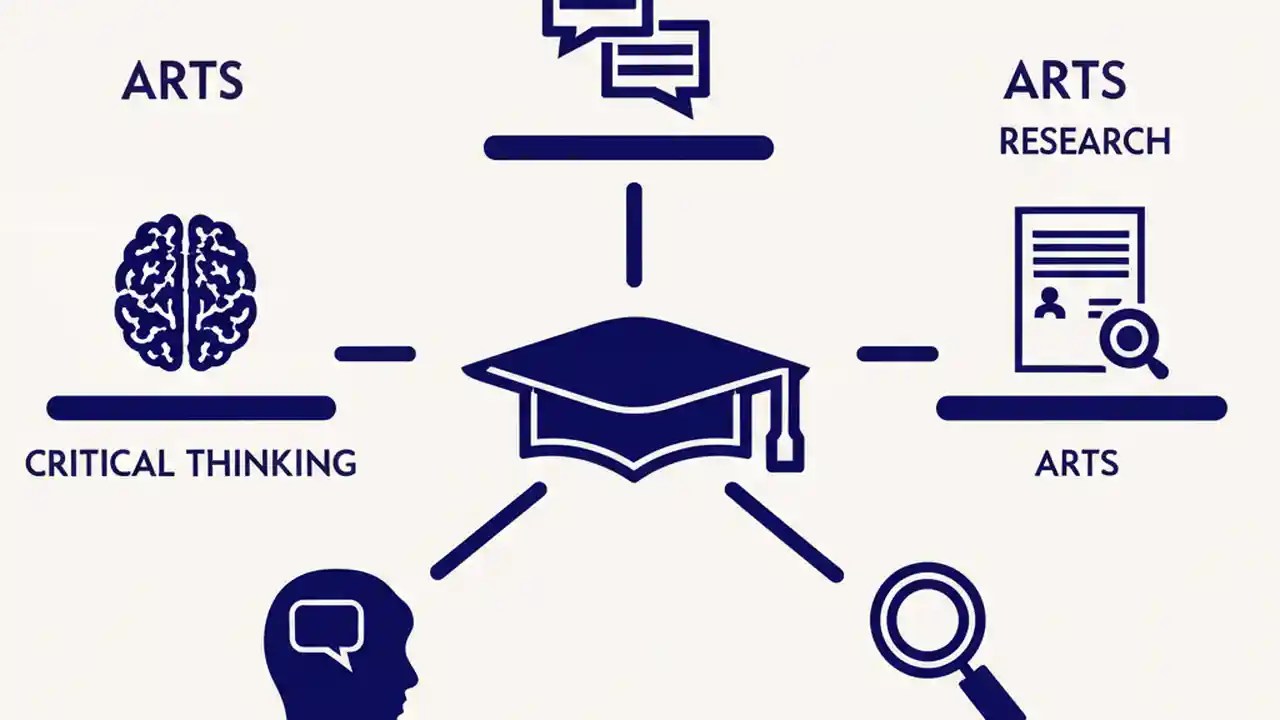 ARTS

ARTS

RESEARCH

CRITICAL THINKING

ARTS