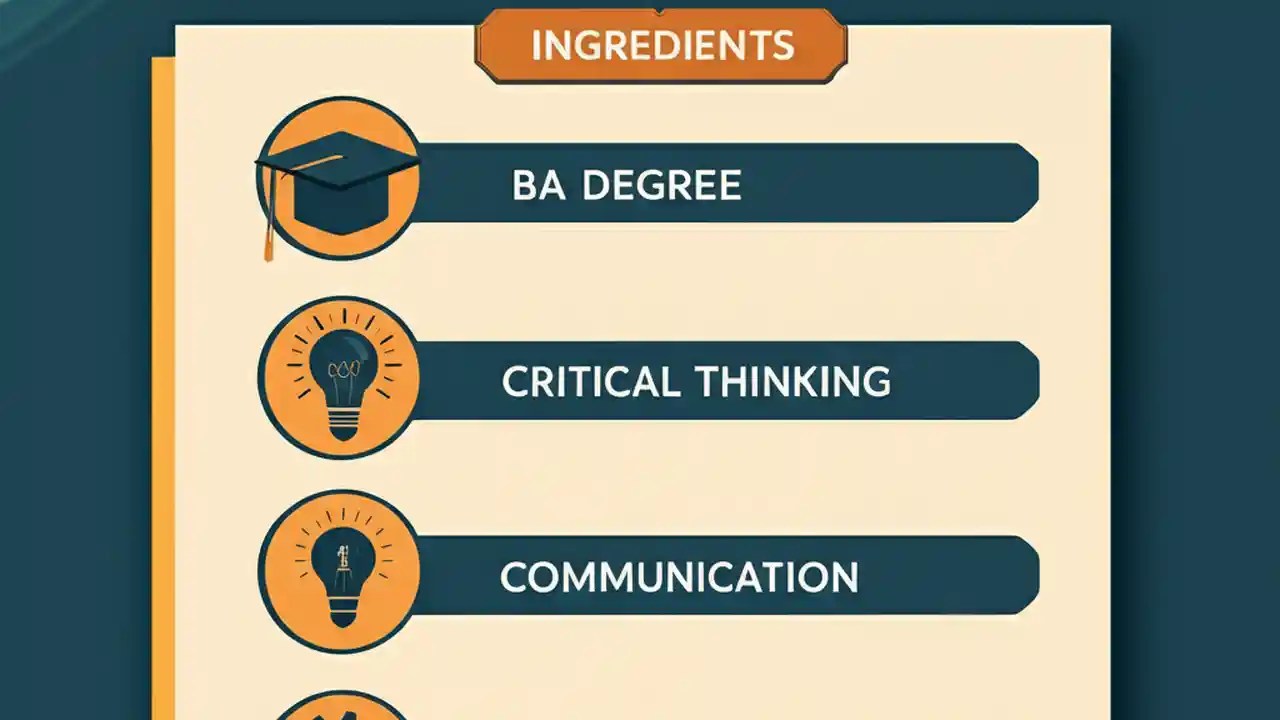 INGREDIENTS

BA DEGREE

CRITICAL THINKING

COMMUNICATION