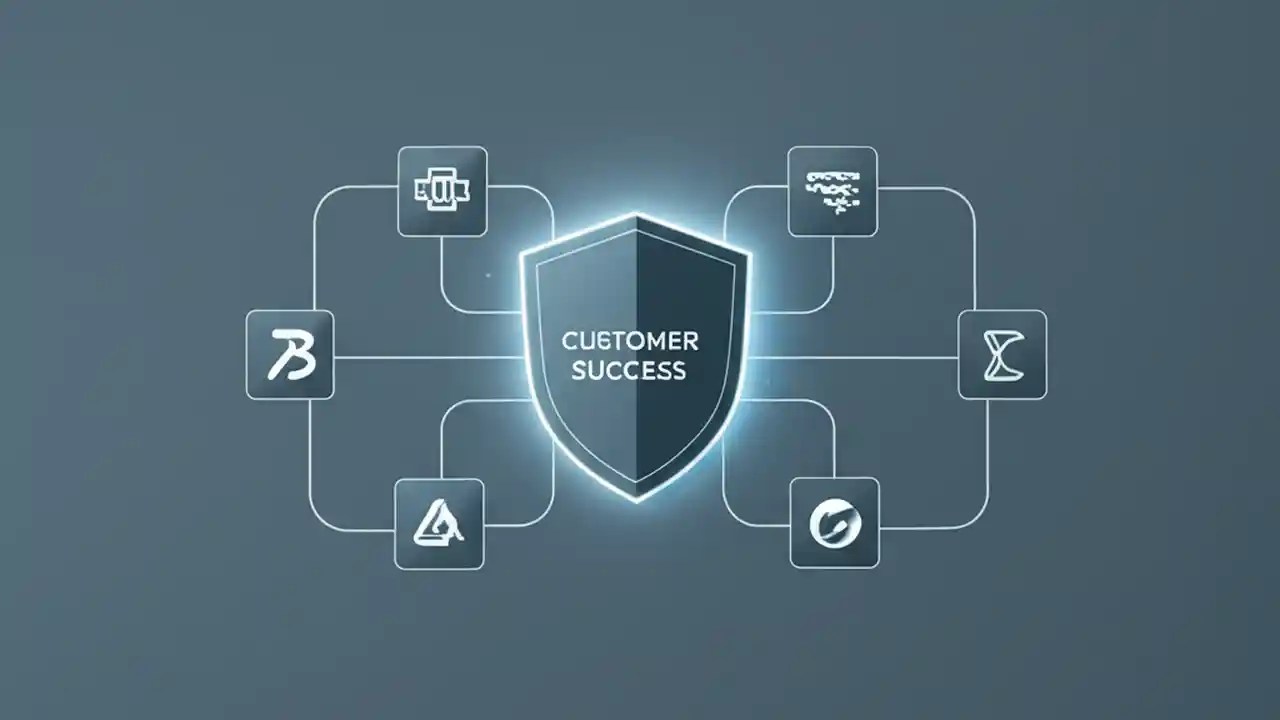 CUSTOMER SUCCESS