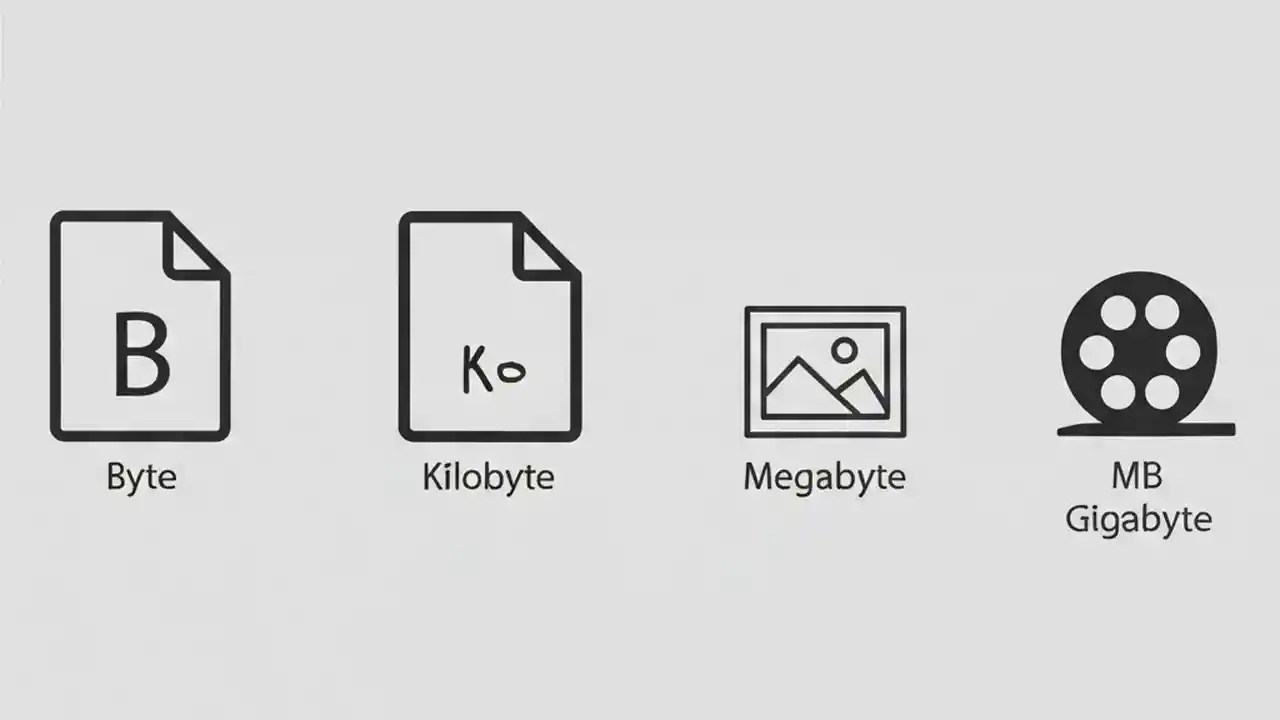 B

Byte

Ko

Kilobyte

Megabyte

MB
Gigabyte