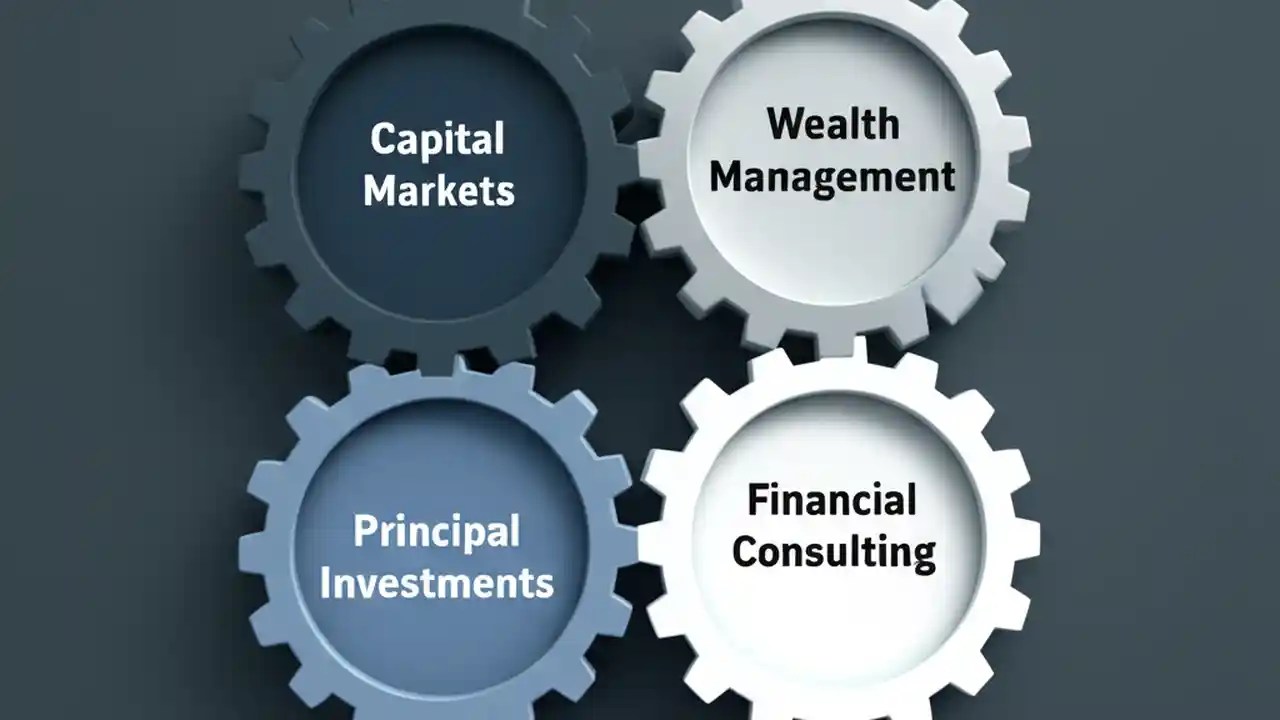 Capital Markets

Wealth Management

Principal Investments

Financial Consulting