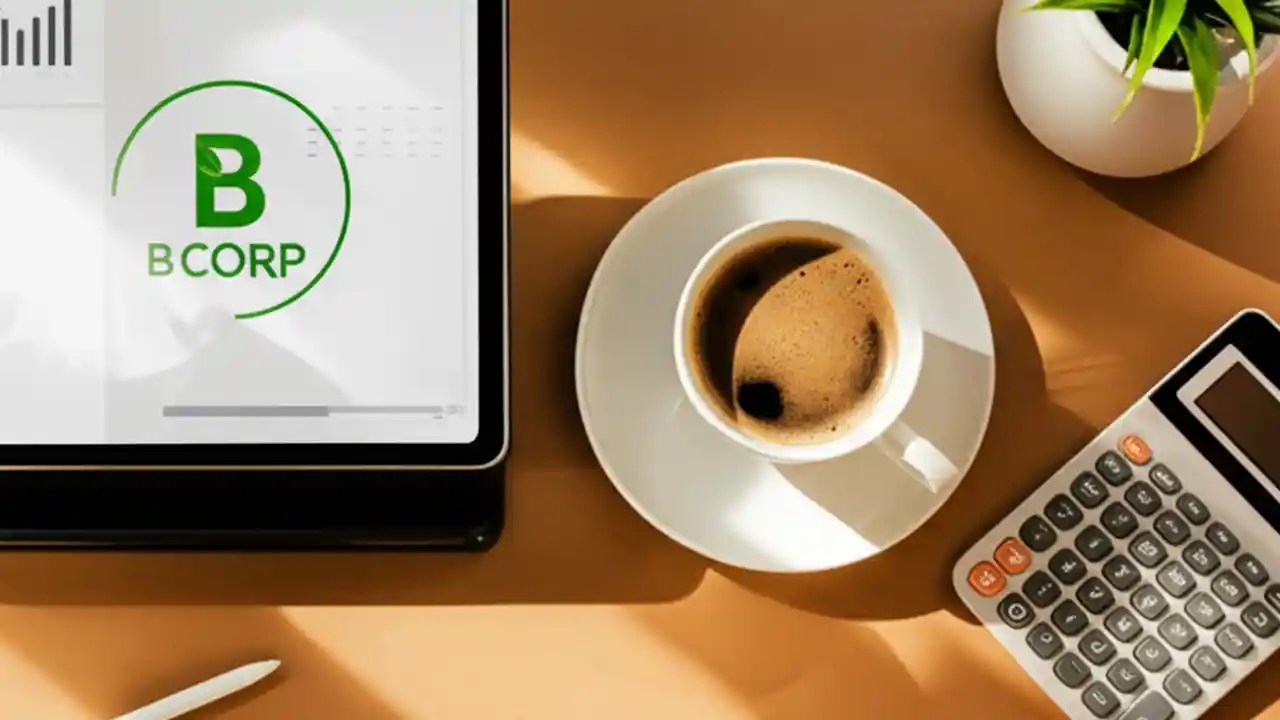 B
B CORP