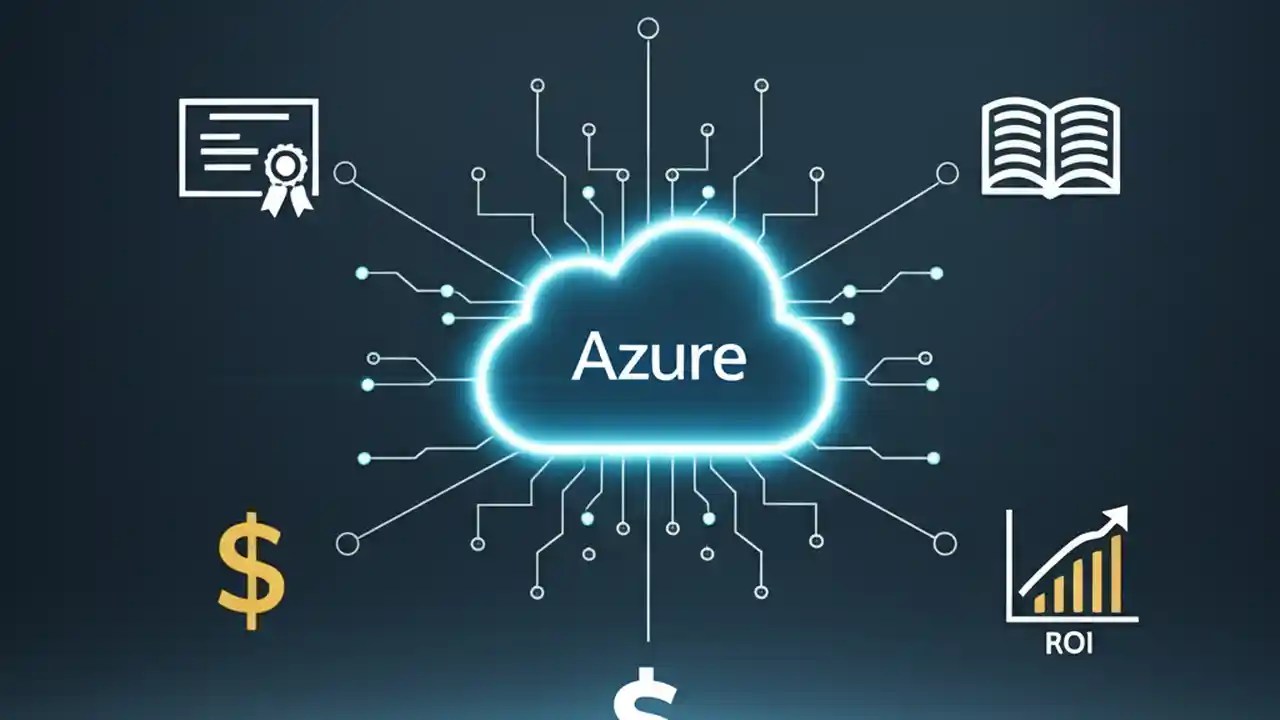 Azure

$

ROI

$