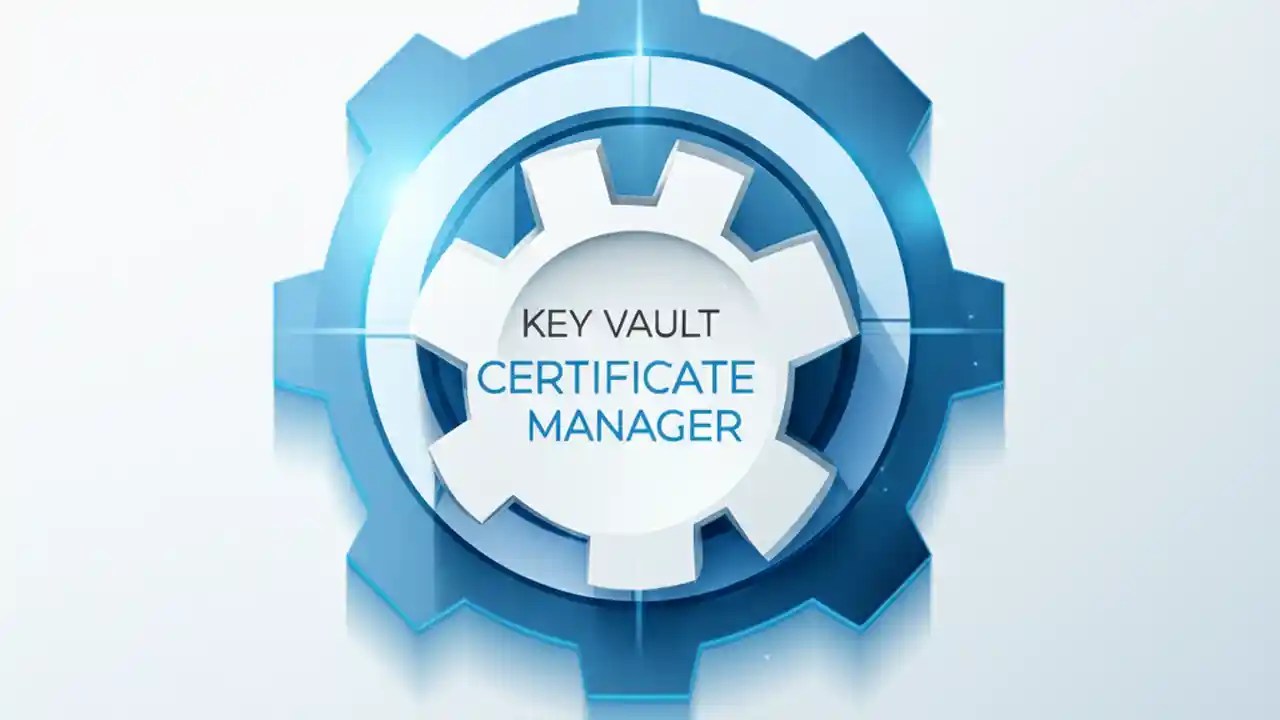 KEY VAULT
CERTIFICATE
MANAGER