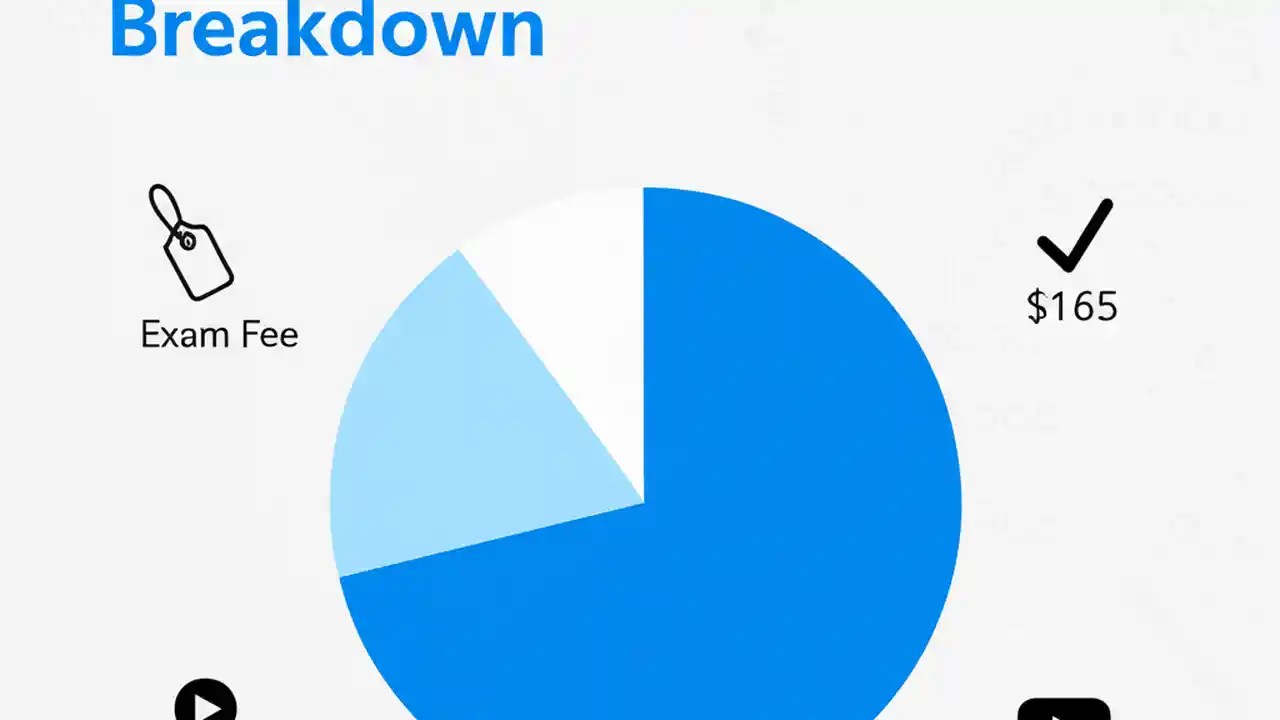 Breakdown

Exam Fee

$165