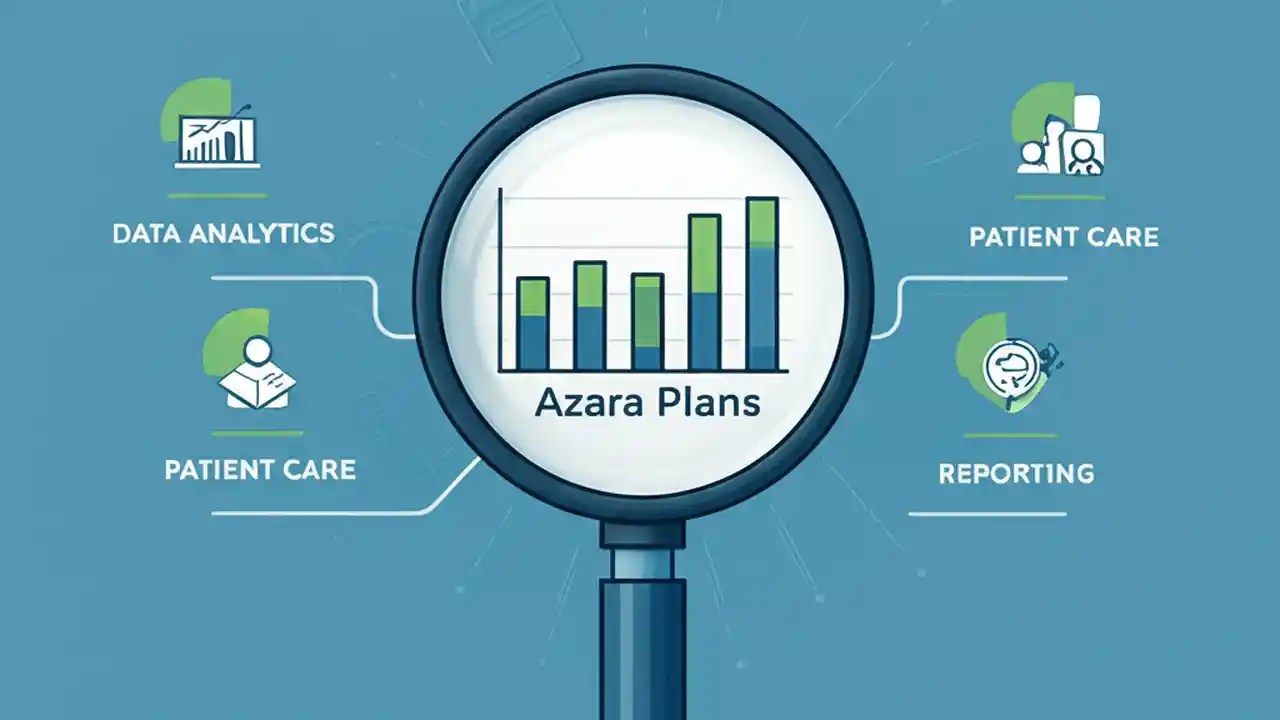 DATA ANALYTICS

PATIENT CARE

Azara Plans

PATIENT CARE

REPORTING