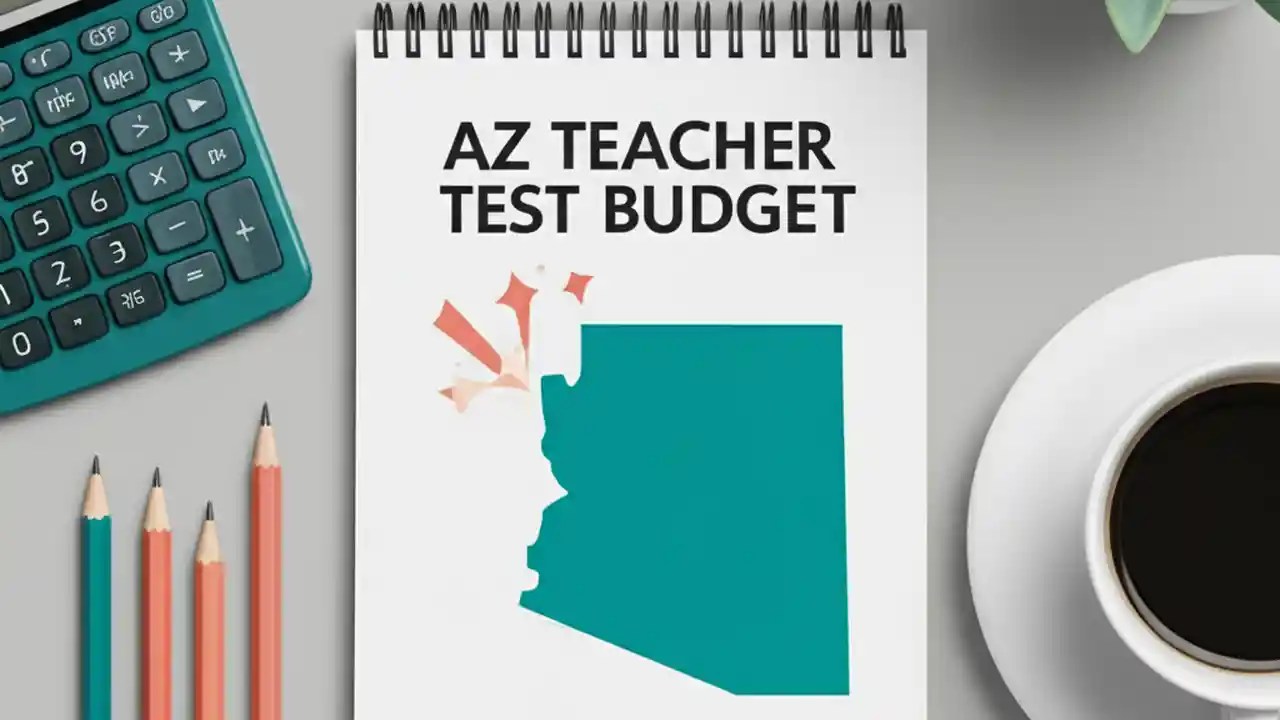 AZ TEACHER
TEST BUDGET