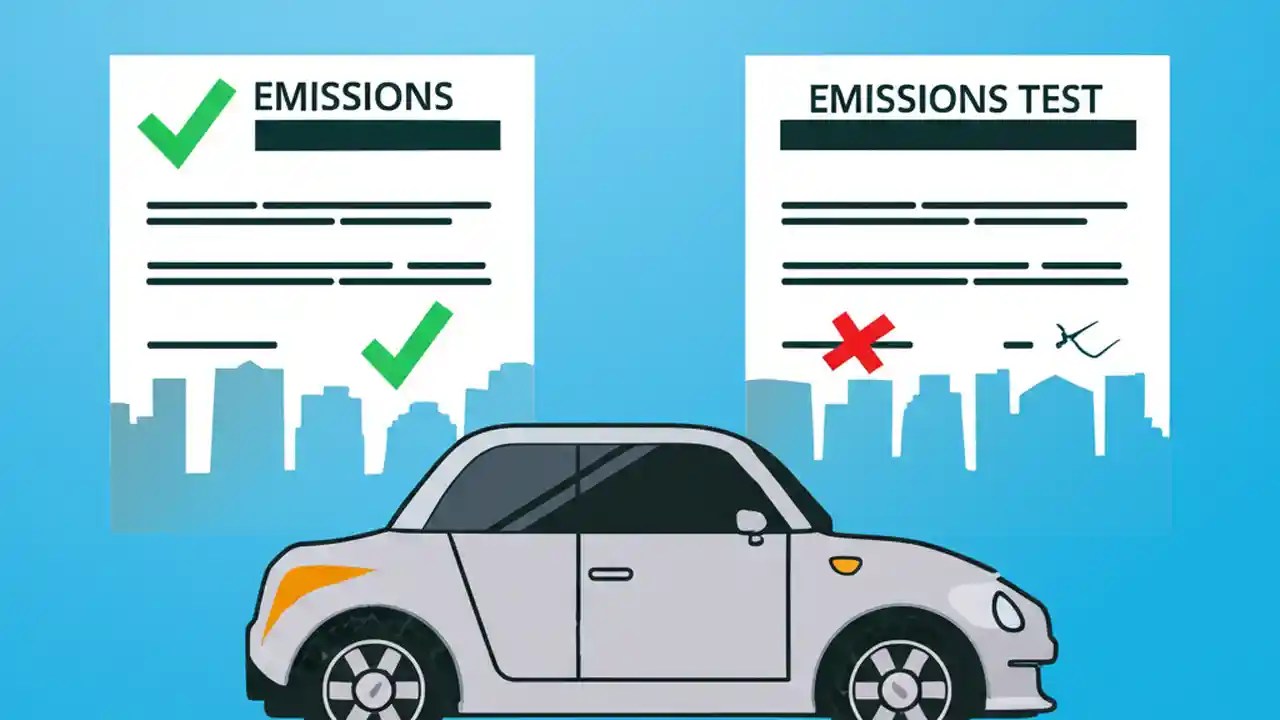 EMISSIONS

EMISSIONS TEST