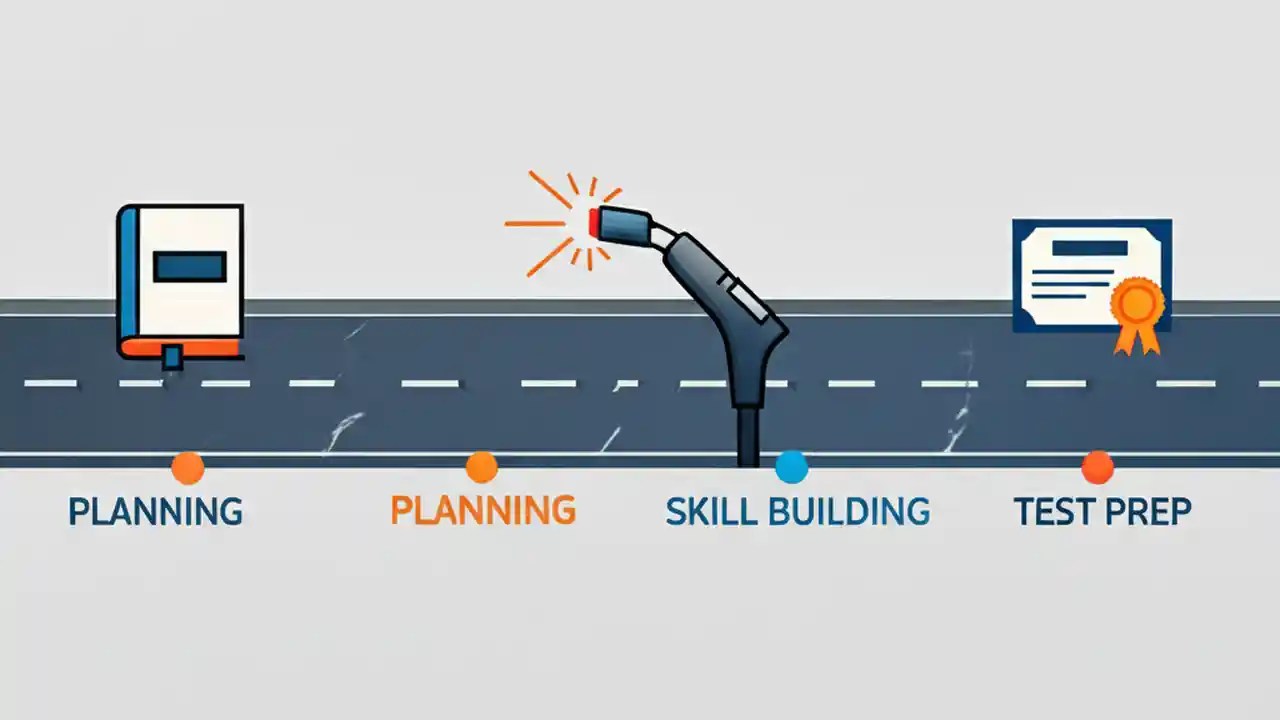 PLANNING

PLANNING

SKILL BUILDING

TEST PREP