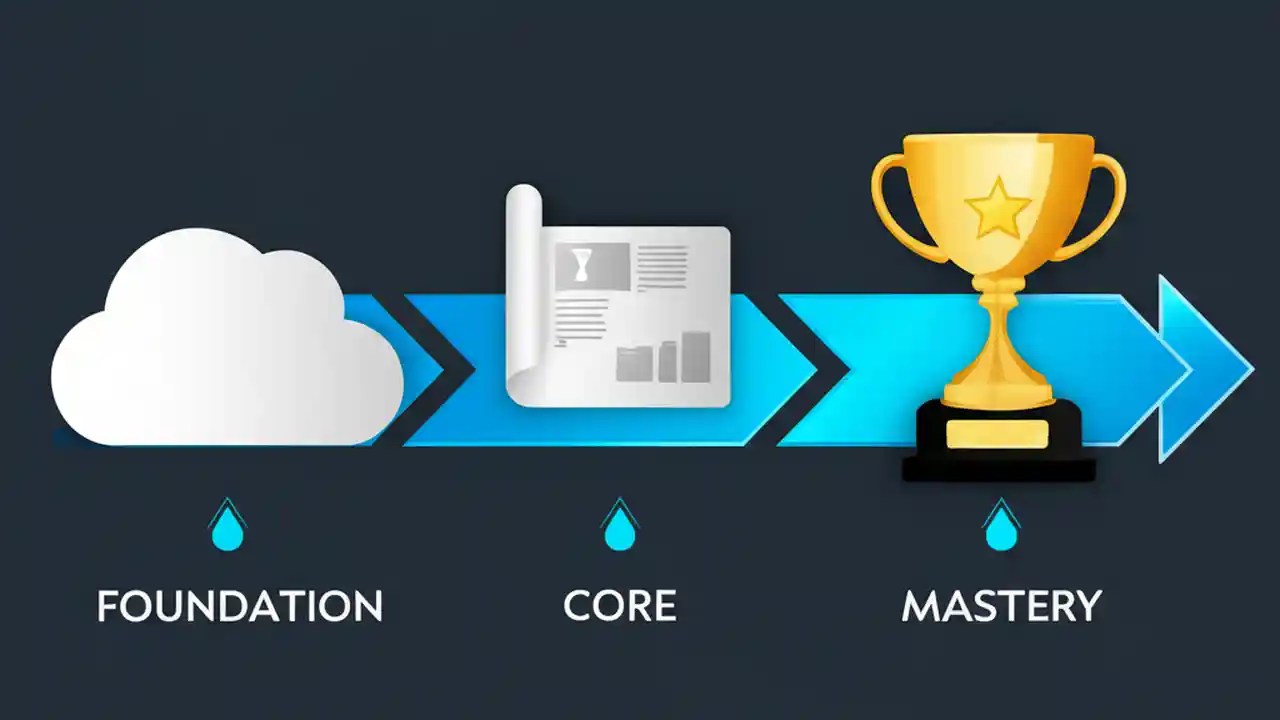 FOUNDATION

CORE

MASTERY