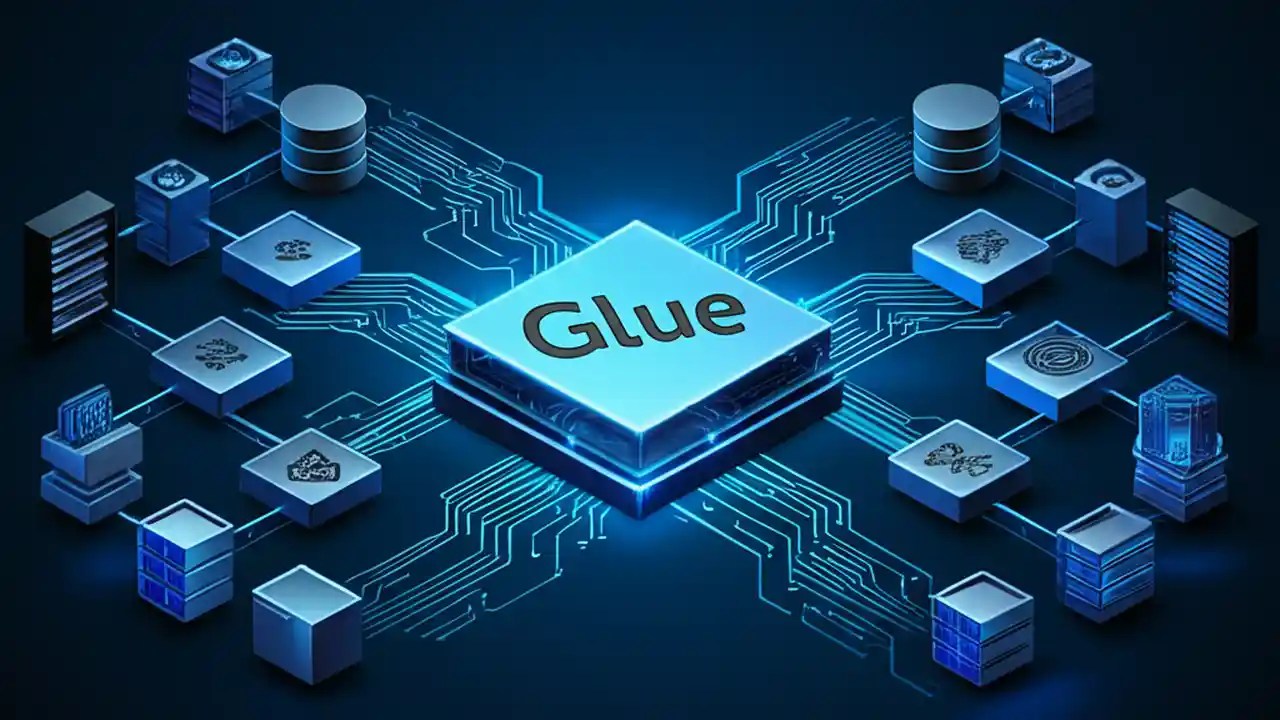 Glue