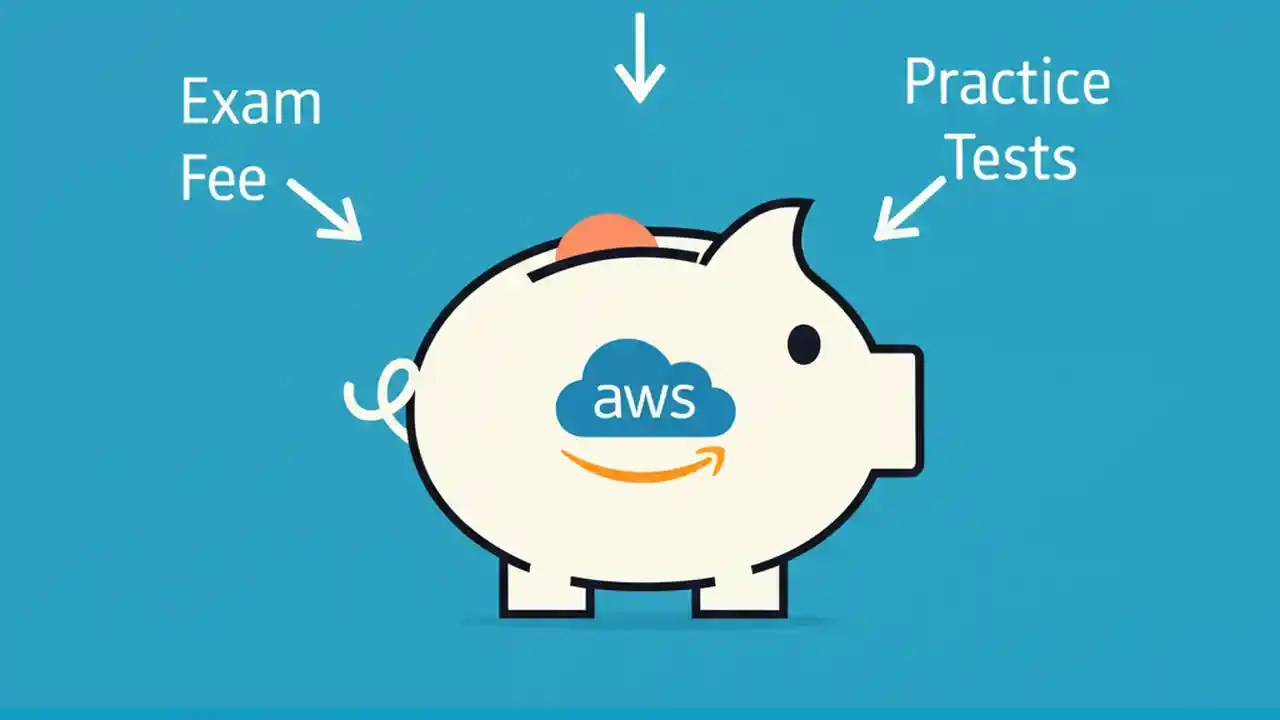 Exam Fee

Practice Tests

aws