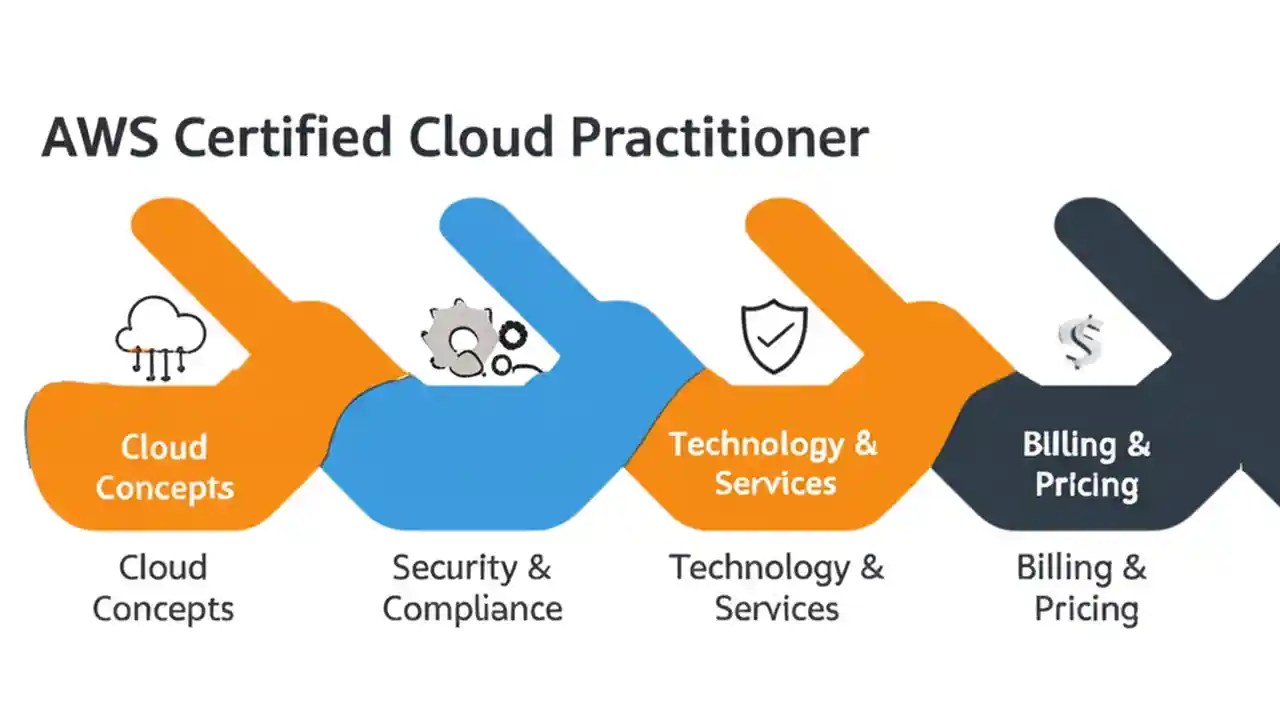 AWS Certified Cloud Practitioner

Cloud Concepts

Technology & Services

Billing & Pricing

Cloud Concepts

Security & Compliance

Technology & Services

Billing & Pricing