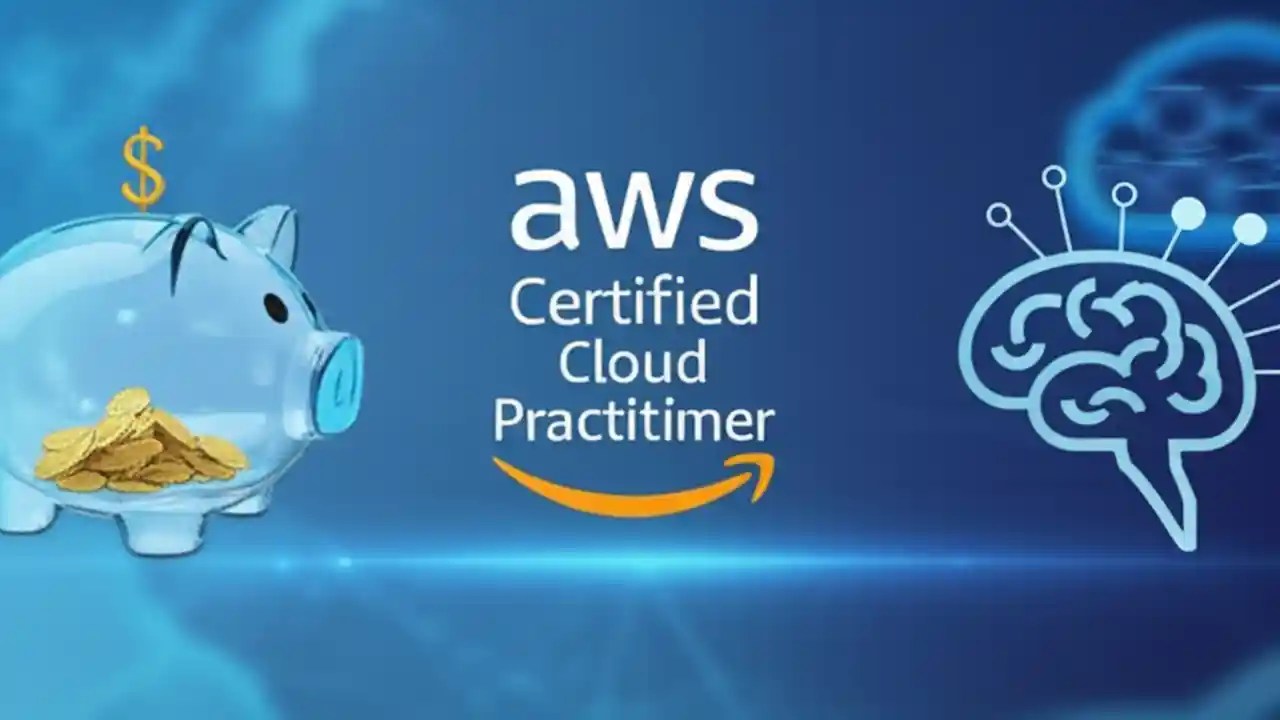 $

aws
Certified
Cloud
Practitimer