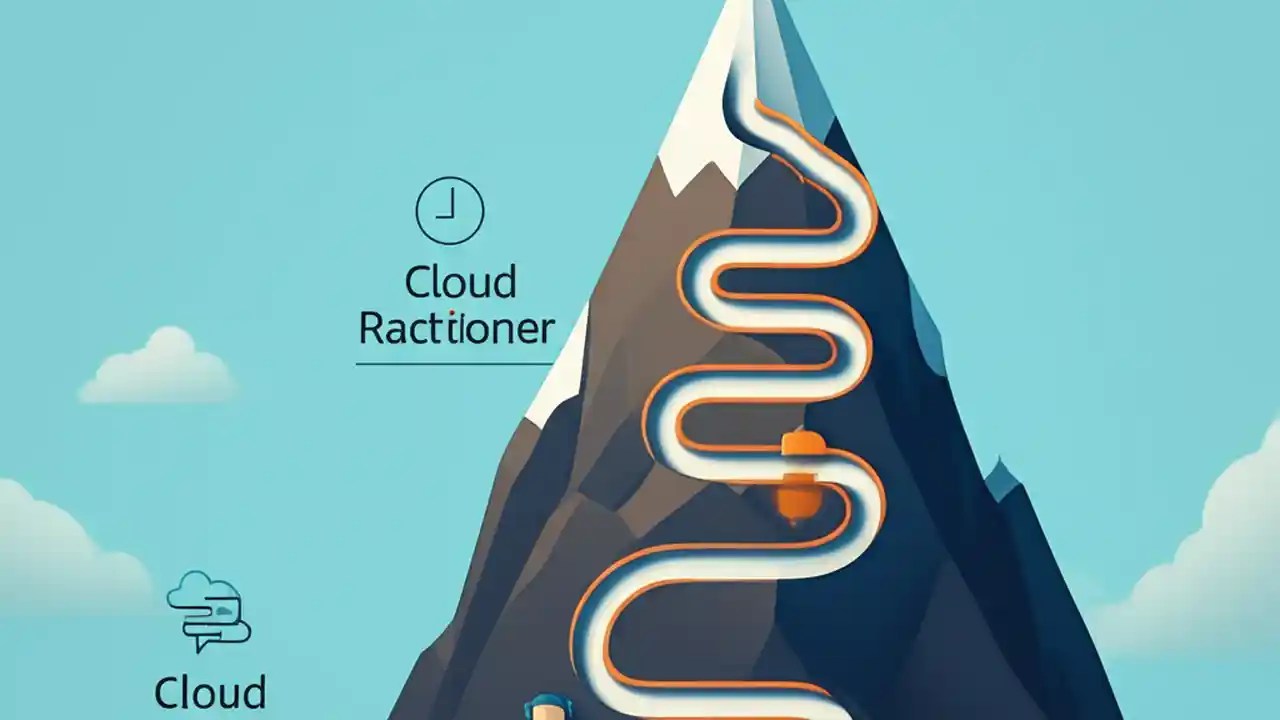 Cloud Ractiioner

Cloud