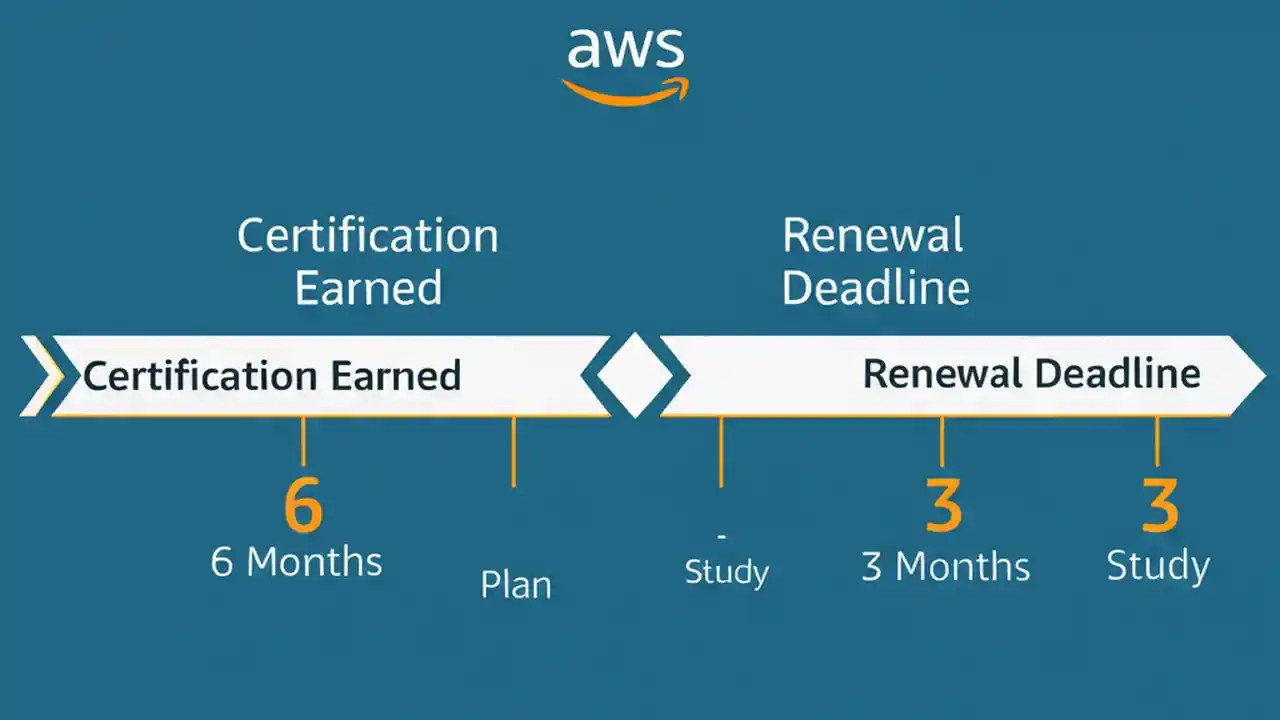 aws

Certification Earned

Renewal Deadline

Certification Earned

Renewal Deadline

6
6 Months

Plan

-
Study

3
3 Months

3
Study