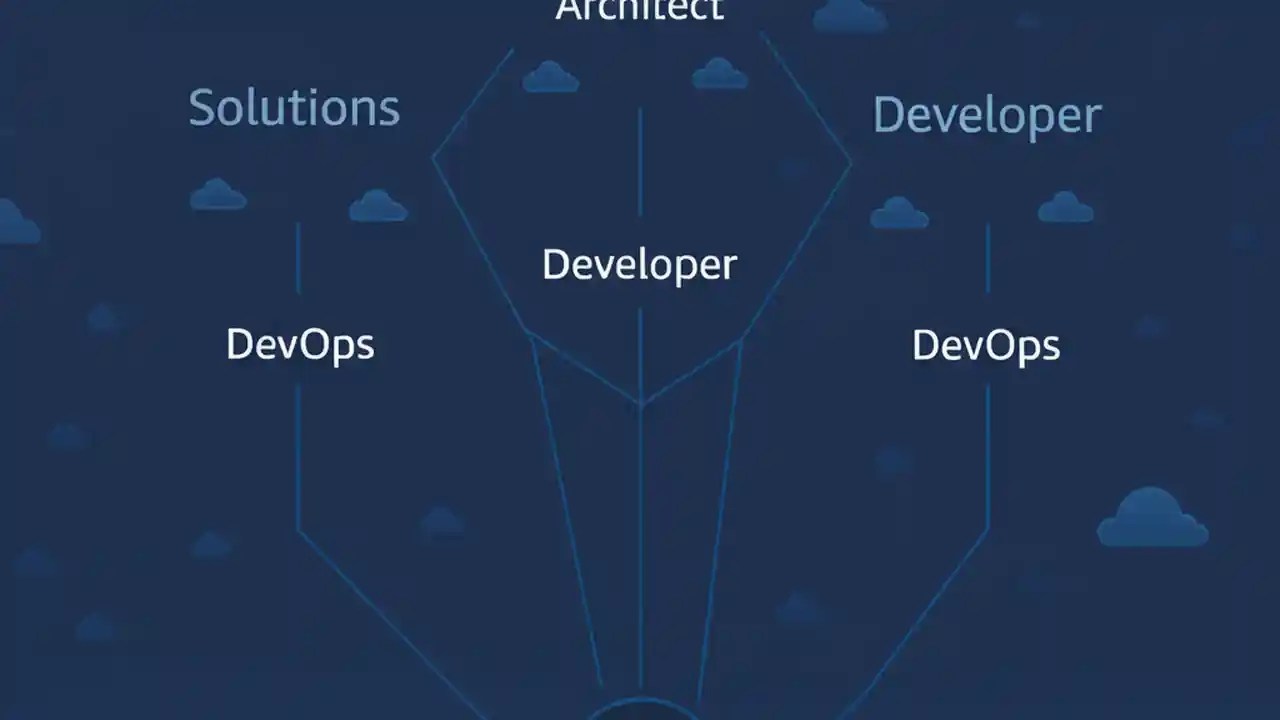 Architect

Solutions

Developer

Developer

DevOps

DevOps