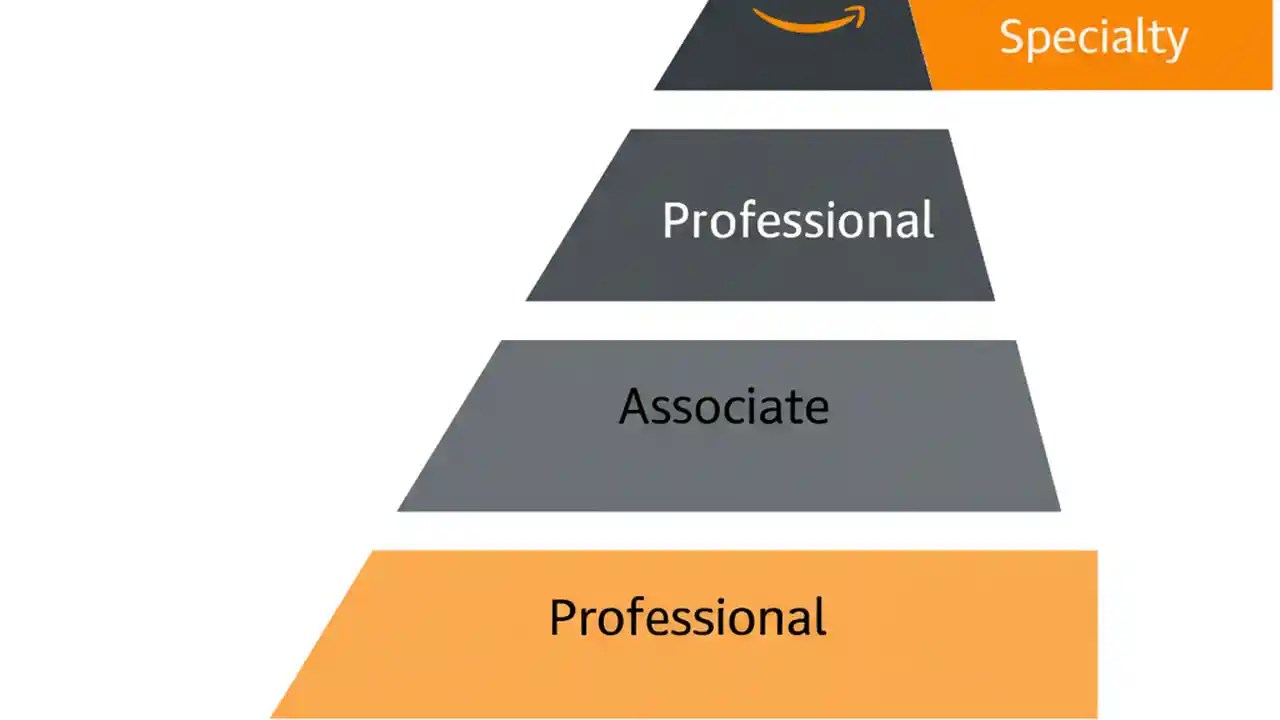 Specialty

Professional

Associate

Professional