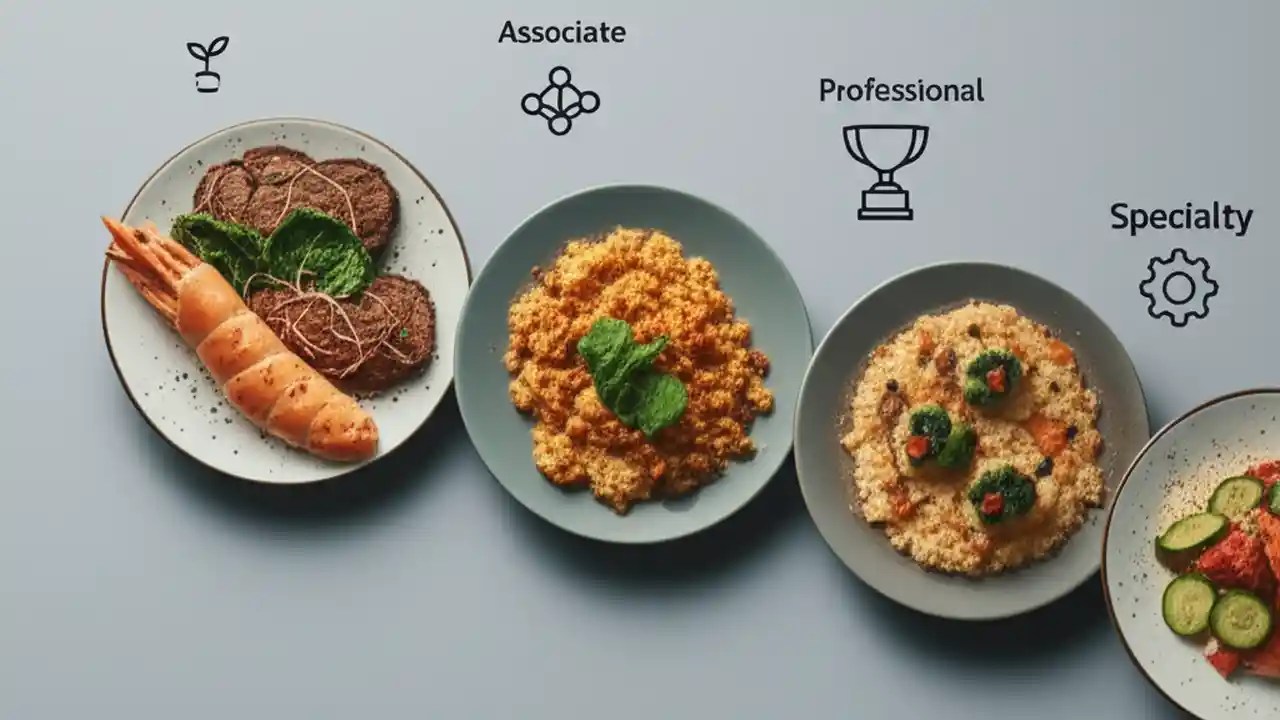 Associate

Professional

Specialty